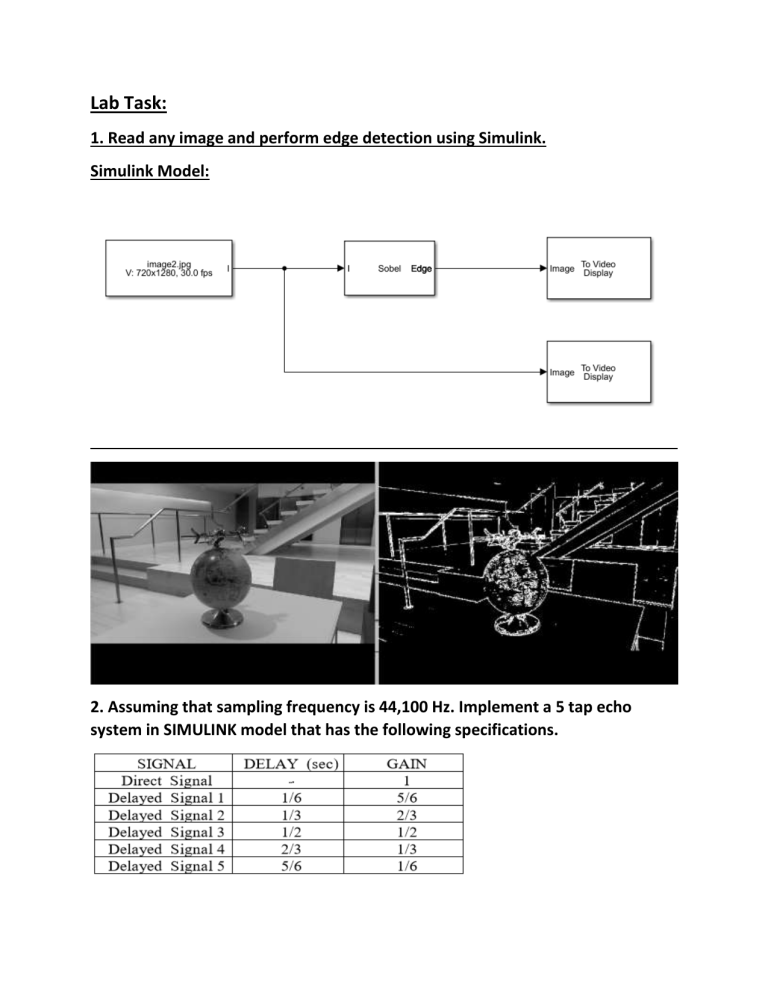 Lab Task:

1. Read any image and perform edge detection using Simulink.

Simulink Model:

image2.jpg
V: 720x1280, 30.0 fps
I

I Sobel Edge

Image To Video Display

Image To Video Display

2. Assuming that sampling frequency is 44,100 Hz. Implement a 5 tap echo system in SIMULINK model that has the following specifications.

| SIGNAL | DELAY (sec) | GAIN |
|---|---|---|
| Direct Signal | - | 1 |
| Delayed Signal 1 | 1/6 | 5/6 |
| Delayed Signal 2 | 1/3 | 2/3 |
| Delayed Signal 3 | 1/2 | 1/2 |
| Delayed Signal 4 | 2/3 | 1/3 |
| Delayed Signal 5 | 5/6 | 1/6 |