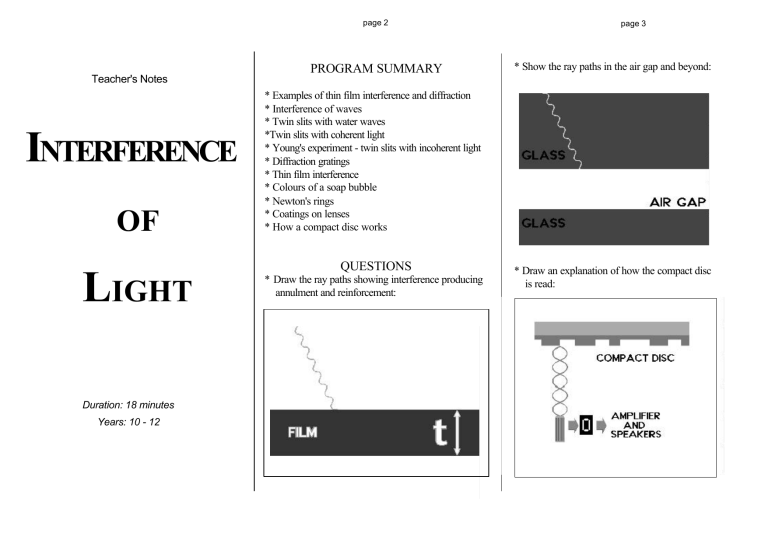 Teacher's Notes

INTERFERENCE

OF

LIGHT

Duration: 18 minutes
Years: 10 - 12

page 2

PROGRAM SUMMARY

* Examples of thin film interference and diffraction
* Interference of waves
* Twin slits with water waves
*Twin slits with coherent light
* Young's experiment - twin slits with incoherent light
* Diffraction gratings
* Thin film interference
* Colours of a soap bubble
* Newton's rings
* Coatings on lenses
* How a compact disc works

QUESTIONS
* Draw the ray paths showing interference producing annulment and reinforcement:

FILM

t

page 3

* Show the ray paths in the air gap and beyond:

GLASS

AIR GAP

GLASS

* Draw an explanation of how the compact disc is read:

COMPACT DISC

0

AMPLIFIER AND SPEAKERS