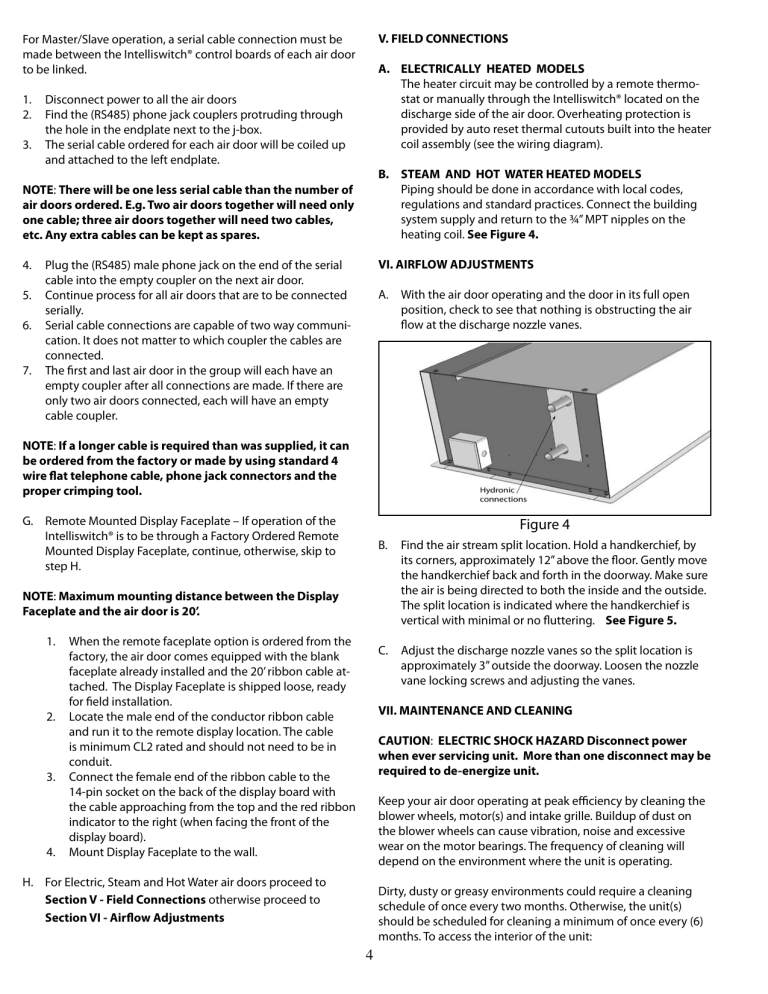 For Master/Slave operation, a serial cable connection must be made between the Intelliswitch® control boards of each air door to be linked.

1. Disconnect power to all the air doors
2. Find the (RS485) phone jack couplers protruding through the hole in the endplate next to the j-box.
3. The serial cable ordered for each air door will be coiled up and attached to the left endplate.

NOTE: There will be one less serial cable than the number of air doors ordered. E.g. Two air doors together will need only one cable; three air doors together will need two cables, etc. Any extra cables can be kept as spares.

4. Plug the (RS485) male phone jack on the end of the serial cable into the empty coupler on the next air door.
5. Continue process for all air doors that are to be connected serially.
6. Serial cable connections are capable of two way communication. It does not matter to which coupler the cables are connected.
7. The first and last air door in the group will each have an empty coupler after all connections are made. If there are only two air doors connected, each will have an empty cable coupler.

NOTE: If a longer cable is required than was supplied, it can be ordered from the factory or made by using standard 4 wire flat telephone cable, phone jack connectors and the proper crimping tool.

G. Remote Mounted Display Faceplate – If operation of the Intelliswitch® is to be through a Factory Ordered Remote Mounted Display Faceplate, continue, otherwise, skip to step H.

NOTE: Maximum mounting distance between the Display Faceplate and the air door is 20'.

1. When the remote faceplate option is ordered from the factory, the air door comes equipped with the blank faceplate already installed and the 20' ribbon cable attached. The Display Faceplate is shipped loose, ready for field installation.
2. Locate the male end of the conductor ribbon cable and run it to the remote display location. The cable is minimum CL2 rated and should not need to be in conduit.
3. Connect the female end of the ribbon cable to the 14-pin socket on the back of the display board with the cable approaching from the top and the red ribbon indicator to the right (when facing the front of the display board).
4. Mount Display Faceplate to the wall.

H. For Electric, Steam and Hot Water air doors proceed to Section V - Field Connections otherwise proceed to Section VI - Airflow Adjustments

V. FIELD CONNECTIONS

A. ELECTRICALLY HEATED MODELS
The heater circuit may be controlled by a remote thermostat or manually through the Intelliswitch® located on the discharge side of the air door. Overheating protection is provided by auto reset thermal cutouts built into the heater coil assembly (see the wiring diagram).

B. STEAM AND HOT WATER HEATED MODELS
Piping should be done in accordance with local codes, regulations and standard practices. Connect the building system supply and return to the ¾" MPT nipples on the heating coil. See Figure 4.

VI. AIRFLOW ADJUSTMENTS

A. With the air door operating and the door in its full open position, check to see that nothing is obstructing the air flow at the discharge nozzle vanes.

Hydronic connections

Figure 4

B. Find the air stream split location. Hold a handkerchief, by its corners, approximately 12" above the floor. Gently move the handkerchief back and forth in the doorway. Make sure the air is being directed to both the inside and the outside. The split location is indicated where the handkerchief is vertical with minimal or no fluttering. See Figure 5.

C. Adjust the discharge nozzle vanes so the split location is approximately 3" outside the doorway. Loosen the nozzle vane locking screws and adjusting the vanes.

VII. MAINTENANCE AND CLEANING

CAUTION: ELECTRIC SHOCK HAZARD Disconnect power when ever servicing unit. More than one disconnect may be required to de-energize unit.

Keep your air door operating at peak efficiency by cleaning the blower wheels, motor(s) and intake grille. Buildup of dust on the blower wheels can cause vibration, noise and excessive wear on the motor bearings. The frequency of cleaning will depend on the environment where the unit is operating.

Dirty, dusty or greasy environments could require a cleaning schedule of once every two months. Otherwise, the unit(s) should be scheduled for cleaning a minimum of once every (6) months. To access the interior of the unit:

4