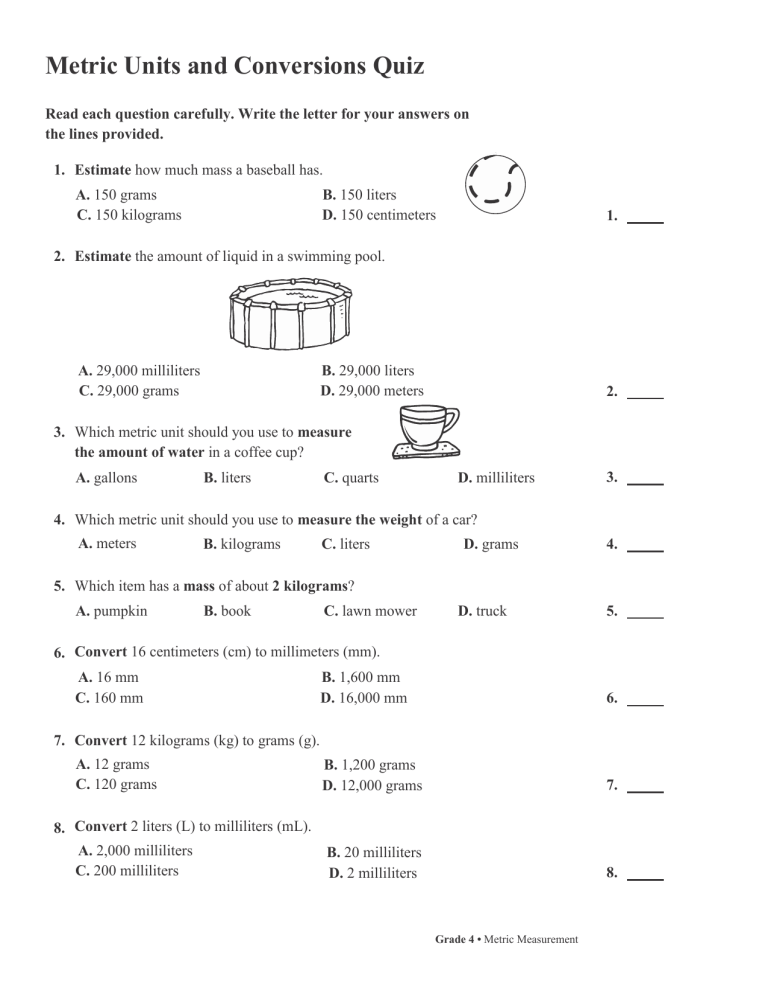 Metric Units and Conversions Quiz

Read each question carefully. Write the letter for your answers on the lines provided.

1. Estimate how much mass a baseball has.

A. 150 grams
B. 150 liters
C. 150 kilograms
D. 150 centimeters

1. _____

2. Estimate the amount of liquid in a swimming pool.

A. 29,000 milliliters
B. 29,000 liters
C. 29,000 grams
D. 29,000 meters

2. _____

3. Which metric unit should you use to measure the amount of water in a coffee cup?

A. gallons B. liters C. quarts D. milliliters

3. _____

4. Which metric unit should you use to measure the weight of a car?

A. meters B. kilograms C. liters D. grams

4. _____

5. Which item has a mass of about 2 kilograms?

A. pumpkin B. book C. lawn mower D. truck

5. _____

6. Convert 16 centimeters (cm) to millimeters (mm).

A. 16 mm
B. 1,600 mm
C. 160 mm
D. 16,000 mm

6. _____

7. Convert 12 kilograms (kg) to grams (g).

A. 12 grams
B. 1,200 grams
C. 120 grams
D. 12,000 grams

7. _____

8. Convert 2 liters (L) to milliliters (mL).

A. 2,000 milliliters
B. 20 milliliters
C. 200 milliliters
D. 2 milliliters

8. _____

Grade 4 • Metric Measurement