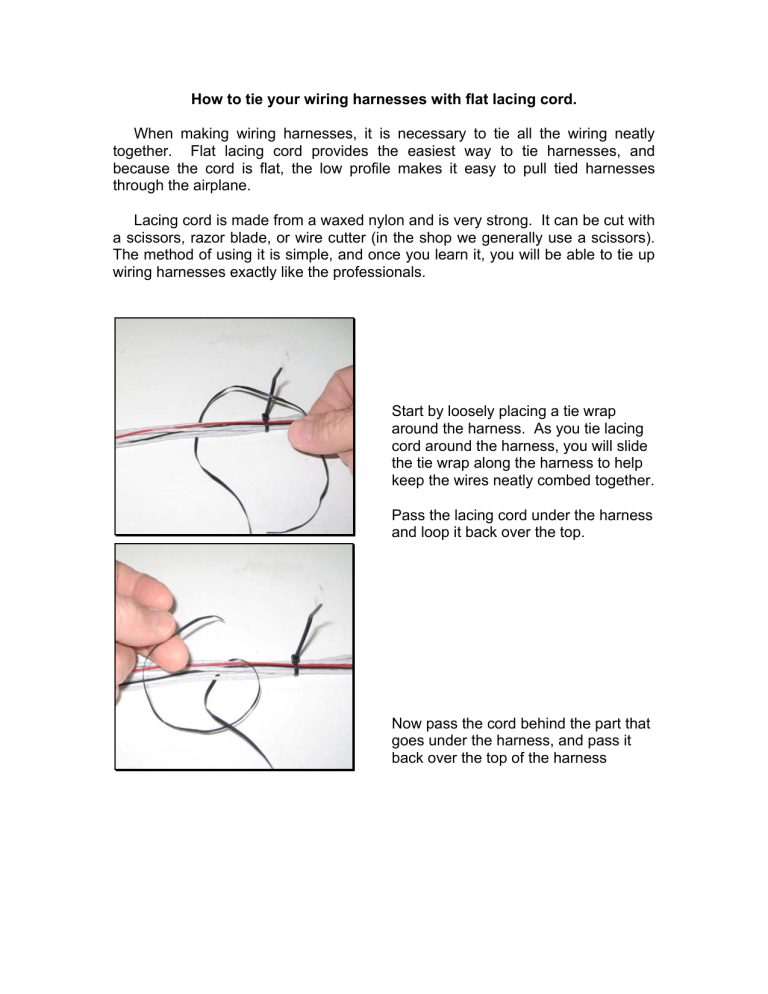 How to tie your wiring harnesses with flat lacing cord.

When making wiring harnesses, it is necessary to tie all the wiring neatly together. Flat lacing cord provides the easiest way to tie harnesses, and because the cord is flat, the low profile makes it easy to pull tied harnesses through the airplane.

Lacing cord is made from a waxed nylon and is very strong. It can be cut with a scissors, razor blade, or wire cutter (in the shop we generally use a scissors). The method of using it is simple, and once you learn it, you will be able to tie up wiring harnesses exactly like the professionals.

Start by loosely placing a tie wrap around the harness. As you tie lacing cord around the harness, you will slide the tie wrap along the harness to help keep the wires neatly combed together.

Pass the lacing cord under the harness and loop it back over the top.

Now pass the cord behind the part that goes under the harness, and pass it back over the top of the harness