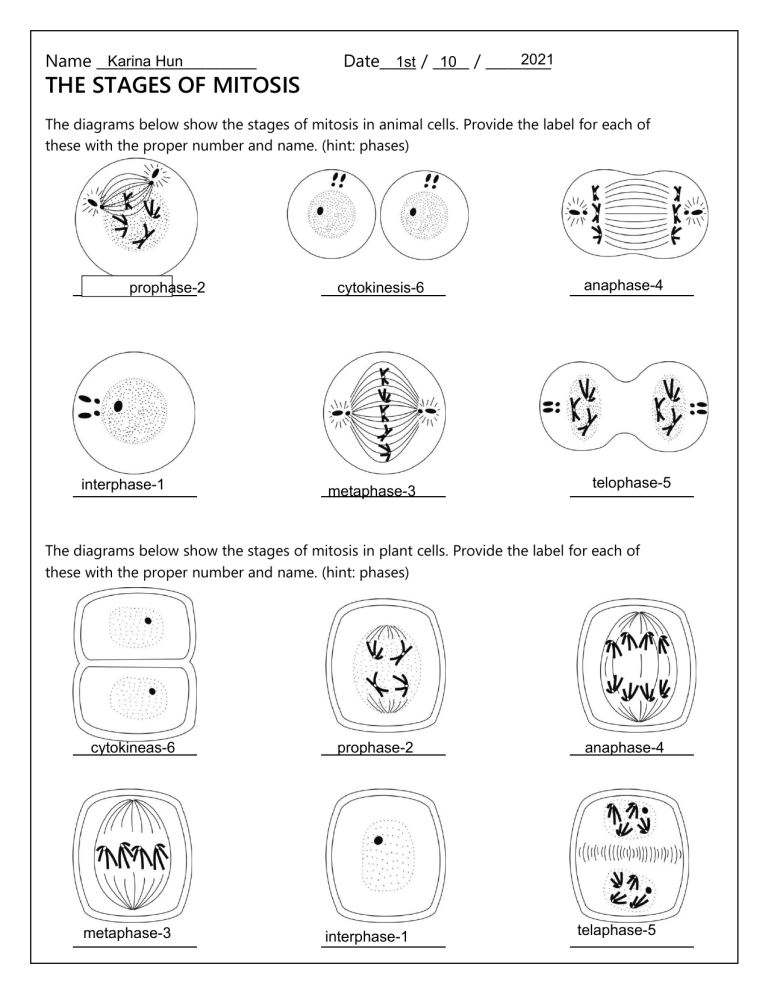 Name Karina Hun Date 1st / 10 / 2021

THE STAGES OF MITOSIS

The diagrams below show the stages of mitosis in animal cells. Provide the label for each of these with the proper number and name. (hint: phases)

prophase-2

cytokinesis-6

anaphase-4

interphase-1

metaphase-3

telophase-5

The diagrams below show the stages of mitosis in plant cells. Provide the label for each of these with the proper number and name. (hint: phases)

cytokineas-6

prophase-2

anaphase-4

metaphase-3

interphase-1

telaphase-5