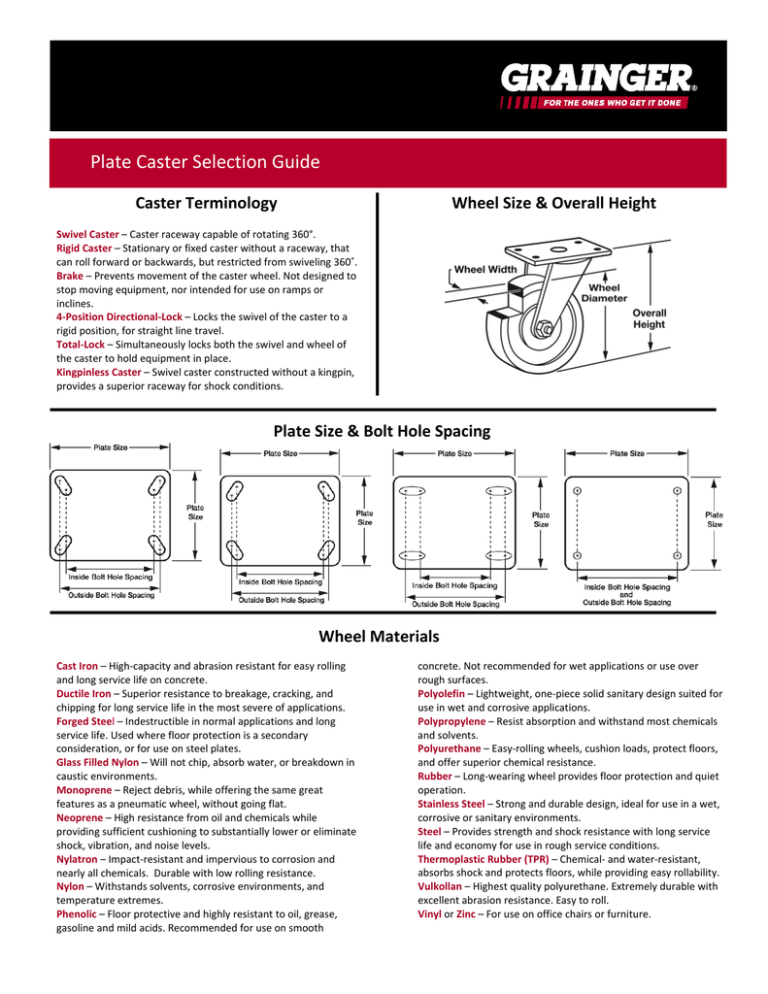 GRAINGER®
FOR THE ONES WHO GET IT DONE

Plate Caster Selection Guide

Caster Terminology

Swivel Caster – Caster raceway capable of rotating 360˚.
Rigid Caster – Stationary or fixed caster without a raceway, that can roll forward or backwards, but restricted from swiveling 360˚.
Brake – Prevents movement of the caster wheel. Not designed to stop moving equipment, nor intended for use on ramps or inclines.
4-Position Directional-Lock – Locks the swivel of the caster to a rigid position, for straight line travel.
Total-Lock – Simultaneously locks both the swivel and wheel of the caster to hold equipment in place.
Kingpinless Caster – Swivel caster constructed without a kingpin, provides a superior raceway for shock conditions.

Wheel Size & Overall Height

Wheel Width
Wheel Diameter
Overall Height

Plate Size & Bolt Hole Spacing

Plate Size
Plate Size
Inside Bolt Hole Spacing
Outside Bolt Hole Spacing

Plate Size
Plate Size
Inside Bolt Hole Spacing
Outside Bolt Hole Spacing

Plate Size
Plate Size
Inside Bolt Hole Spacing
Outside Bolt Hole Spacing

Plate Size
Plate Size
Inside Bolt Hole Spacing and Outside Bolt Hole Spacing

Wheel Materials

Cast Iron – High-capacity and abrasion resistant for easy rolling and long service life on concrete.
Ductile Iron – Superior resistance to breakage, cracking, and chipping for long service life in the most severe of applications.
Forged Steel – Indestructible in normal applications and long service life. Used where floor protection is a secondary consideration, or for use on steel plates.
Glass Filled Nylon – Will not chip, absorb water, or breakdown in caustic environments.
Monoprene – Reject debris, while offering the same great features as a pneumatic wheel, without going flat.
Neoprene – High resistance from oil and chemicals while providing sufficient cushioning to substantially lower or eliminate shock, vibration, and noise levels.
Nylatron – Impact-resistant and impervious to corrosion and nearly all chemicals. Durable with low rolling resistance.
Nylon – Withstands solvents, corrosive environments, and temperature extremes.
Phenolic – Floor protective and highly resistant to oil, grease, gasoline and mild acids. Recommended for use on smooth concrete. Not recommended for wet applications or use over rough surfaces.
Polyolefin – Lightweight, one-piece solid sanitary design suited for use in wet and corrosive applications.
Polypropylene – Resist absorption and withstand most chemicals and solvents.
Polyurethane – Easy-rolling wheels, cushion loads, protect floors, and offer superior chemical resistance.
Rubber – Long-wearing wheel provides floor protection and quiet operation.
Stainless Steel – Strong and durable design, ideal for use in a wet, corrosive or sanitary environments.
Steel – Provides strength and shock resistance with long service life and economy for use in rough service conditions.
Thermoplastic Rubber (TPR) – Chemical- and water-resistant, absorbs shock and protects floors, while providing easy rollability.
Vulkollan – Highest quality polyurethane. Extremely durable with excellent abrasion resistance. Easy to roll.
Vinyl or Zinc – For use on office chairs or furniture.