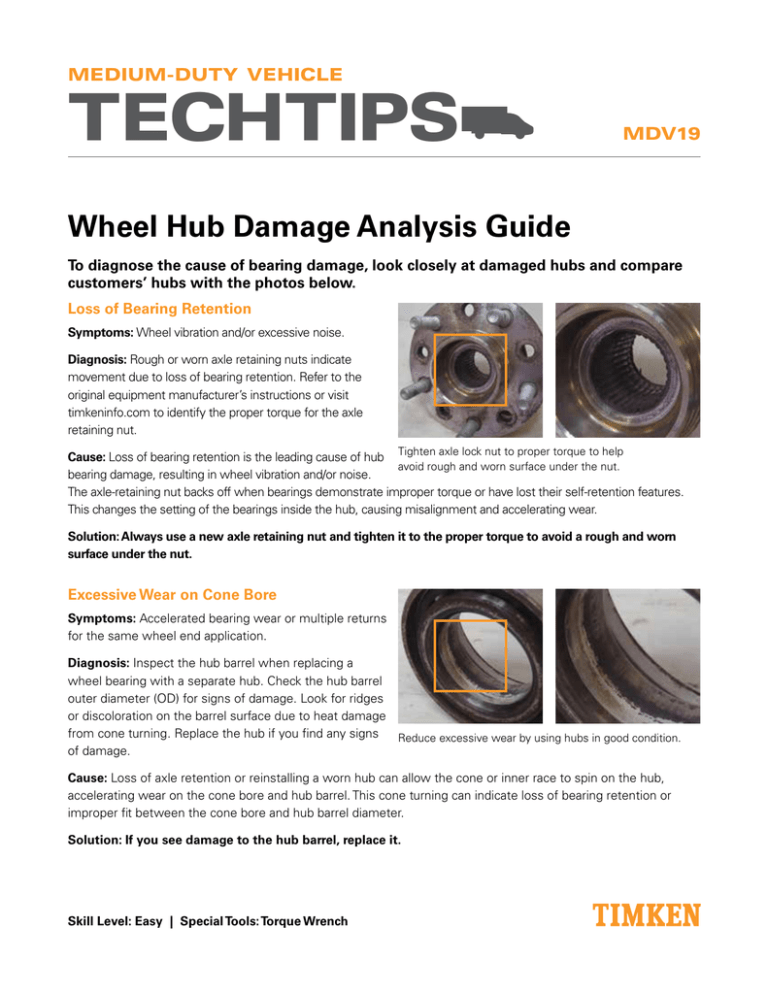 MEDIUM-DUTY VEHICLE
TECHTIPS

MDV19

Wheel Hub Damage Analysis Guide

To diagnose the cause of bearing damage, look closely at damaged hubs and compare customers' hubs with the photos below.

Loss of Bearing Retention

Symptoms: Wheel vibration and/or excessive noise.

Diagnosis: Rough or worn axle retaining nuts indicate movement due to loss of bearing retention. Refer to the original equipment manufacturer's instructions or visit timkeninfo.com to identify the proper torque for the axle retaining nut.

Tighten axle lock nut to proper torque to help avoid rough and worn surface under the nut.

Cause: Loss of bearing retention is the leading cause of hub bearing damage, resulting in wheel vibration and/or noise. The axle-retaining nut backs off when bearings demonstrate improper torque or have lost their self-retention features. This changes the setting of the bearings inside the hub, causing misalignment and accelerating wear.

Solution: Always use a new axle retaining nut and tighten it to the proper torque to avoid a rough and worn surface under the nut.

Excessive Wear on Cone Bore

Symptoms: Accelerated bearing wear or multiple returns for the same wheel end application.

Diagnosis: Inspect the hub barrel when replacing a wheel bearing with a separate hub. Check the hub barrel outer diameter (OD) for signs of damage. Look for ridges or discoloration on the barrel surface due to heat damage from cone turning. Replace the hub if you find any signs of damage.

Reduce excessive wear by using hubs in good condition.

Cause: Loss of axle retention or reinstalling a worn hub can allow the cone or inner race to spin on the hub, accelerating wear on the cone bore and hub barrel. This cone turning can indicate loss of bearing retention or improper fit between the cone bore and hub barrel diameter.

Solution: If you see damage to the hub barrel, replace it.

Skill Level: Easy | Special Tools: Torque Wrench

TIMKEN