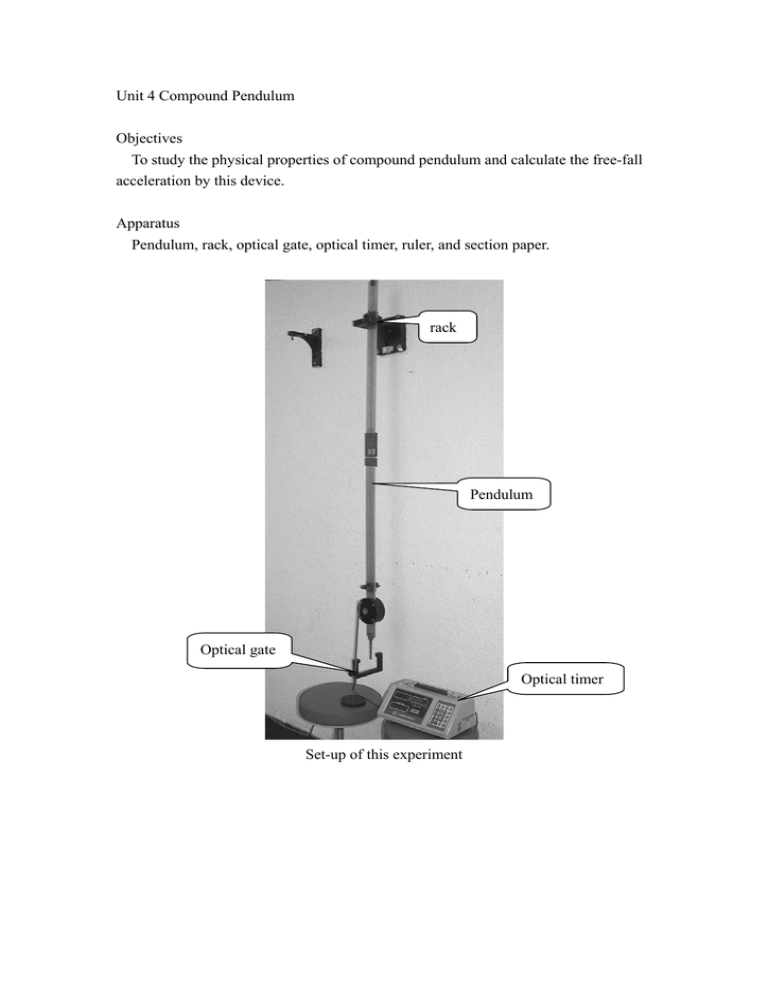 Unit 4 Compound Pendulum

Objectives
To study the physical properties of compound pendulum and calculate the free-fall acceleration by this device.

Apparatus
Pendulum, rack, optical gate, optical timer, ruler, and section paper.

rack

Pendulum

Optical gate

Optical timer

Set-up of this experiment