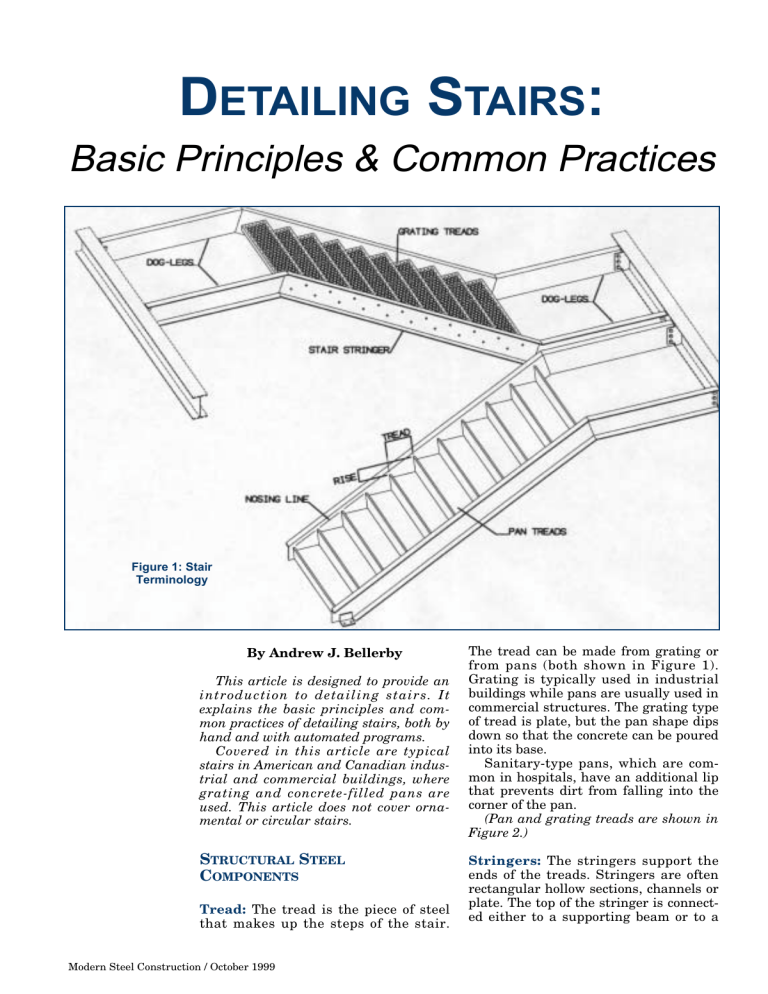 DETAILING STAIRS:

Basic Principles & Common Practices

GRATING TREADS

DOG-LEGS

DOG-LEGS

STAIR STRINGER

TREAD

RISE

NOSING LINE

PAN TREADS

Figure 1: Stair Terminology

By Andrew J. Bellerby

This article is designed to provide an introduction to detailing stairs. It explains the basic principles and common practices of detailing stairs, both by hand and with automated programs.

Covered in this article are typical stairs in American and Canadian industrial and commercial buildings, where grating and concrete-filled pans are used. This article does not cover ornamental or circular stairs.

STRUCTURAL STEEL COMPONENTS

Tread: The tread is the piece of steel that makes up the steps of the stair. The tread can be made from grating or from pans (both shown in Figure 1). Grating is typically used in industrial buildings while pans are usually used in commercial structures. The grating type of tread is plate, but the pan shape dips down so that the concrete can be poured into its base.

Sanitary-type pans, which are common in hospitals, have an additional lip that prevents dirt from falling into the corner of the pan.

(Pan and grating treads are shown in Figure 2.)

Stringers: The stringers support the ends of the treads. Stringers are often rectangular hollow sections, channels or plate. The top of the stringer is connected either to a supporting beam or to a

Modern Steel Construction / October 1999