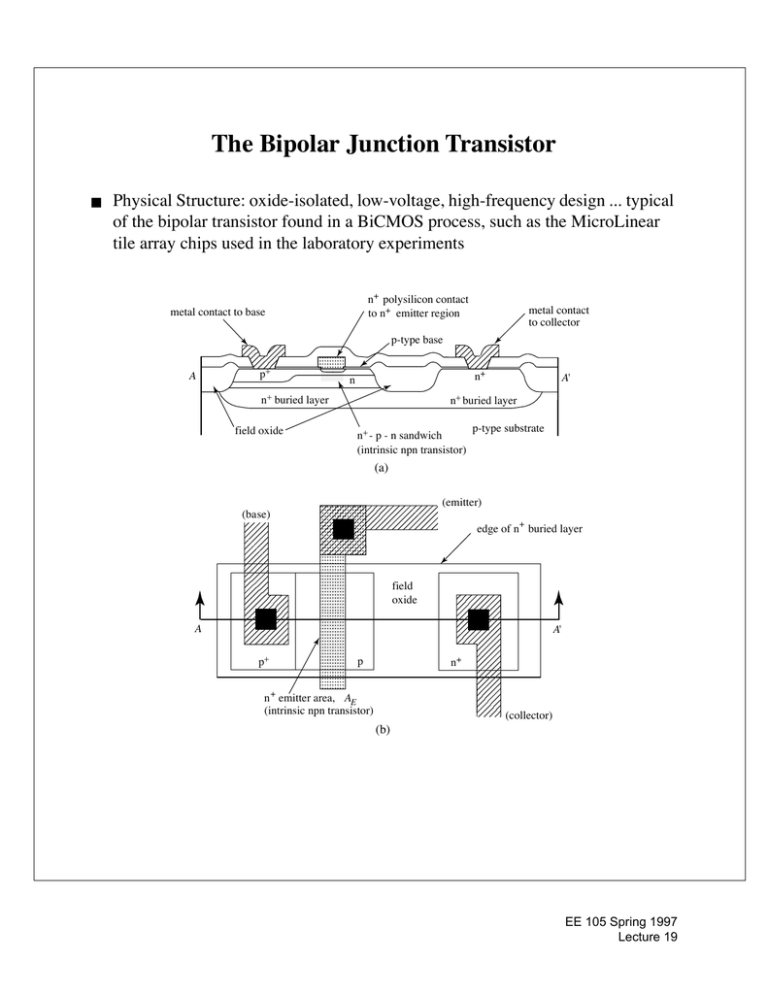 The Bipolar Junction Transistor

■ Physical Structure: oxide-isolated, low-voltage, high-frequency design ... typical of the bipolar transistor found in a BiCMOS process, such as the MicroLinear tile array chips used in the laboratory experiments

metal contact to base

$n^+$ polysilicon contact to $n^+$ emitter region

metal contact to collector

p-type base

A

$p^+$

n

$n^+$

A'

$n^+$ buried layer

$n^+$ buried layer

field oxide

$n^+$ - p - n sandwich (intrinsic npn transistor)

p-type substrate

(a)

(base)

(emitter)

edge of $n^+$ buried layer

field oxide

A

A'

$p^+$

p

$n^+$

$n^+$ emitter area, $A_E$ (intrinsic npn transistor)

(collector)

(b)

EE 105 Spring 1997
Lecture 19