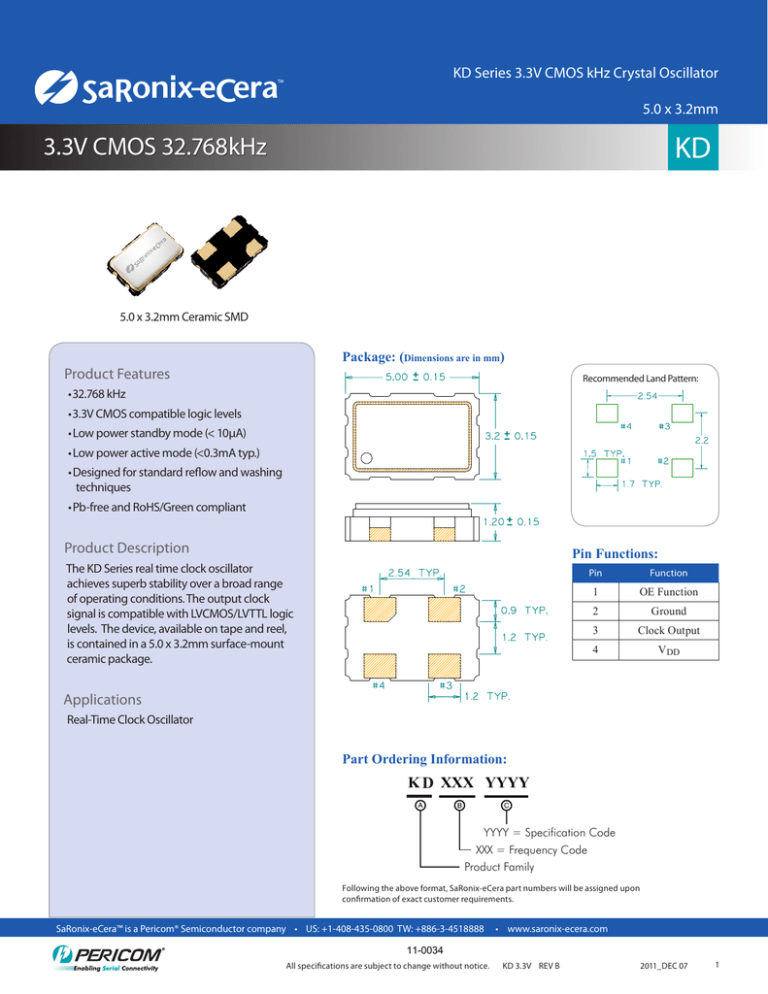 SaRonix-eCera™

KD Series 3.3V CMOS kHz Crystal Oscillator

5.0 x 3.2mm

3.3V CMOS 32.768kHz

KD

5.0 x 3.2mm Ceramic SMD

Product Features
• 32.768 kHz
• 3.3V CMOS compatible logic levels
• Low power standby mode (< 10µA)
• Low power active mode (<0.3mA typ.)
• Designed for standard reflow and washing techniques
• Pb-free and RoHS/Green compliant

Product Description
The KD Series real time clock oscillator achieves superb stability over a broad range of operating conditions. The output clock signal is compatible with LVCMOS/LVTTL logic levels. The device, available on tape and reel, is contained in a 5.0 x 3.2mm surface-mount ceramic package.

Applications
Real-Time Clock Oscillator

Package: (Dimensions are in mm)

5.00 ± 0.15

3.2 ± 0.15

1.20 ± 0.15

2.54 TYP.

#1 #2

0.9 TYP.

1.2 TYP.

#4 #3

1.2 TYP.

Recommended Land Pattern:

2.54

#4 #3

2.2

1.5 TYP. #1 #2

1.7 TYP.

Pin Functions:

| Pin | Function |
|---|---|
| 1 | OE Function |
| 2 | Ground |
| 3 | Clock Output |
| 4 | $V_{DD}$ |

Part Ordering Information:

KD XXX YYYY

A B C

YYYY = Specification Code
XXX = Frequency Code
Product Family

Following the above format, SaRonix-eCera part numbers will be assigned upon confirmation of exact customer requirements.

SaRonix-eCera™ is a Pericom® Semiconductor company • US: +1-408-435-0800 TW: +886-3-4518888 • www.saronix-ecera.com

PERICOM® Enabling Serial Connectivity

11-0034

All specifications are subject to change without notice. KD 3.3V REV B 2011_DEC 07 1