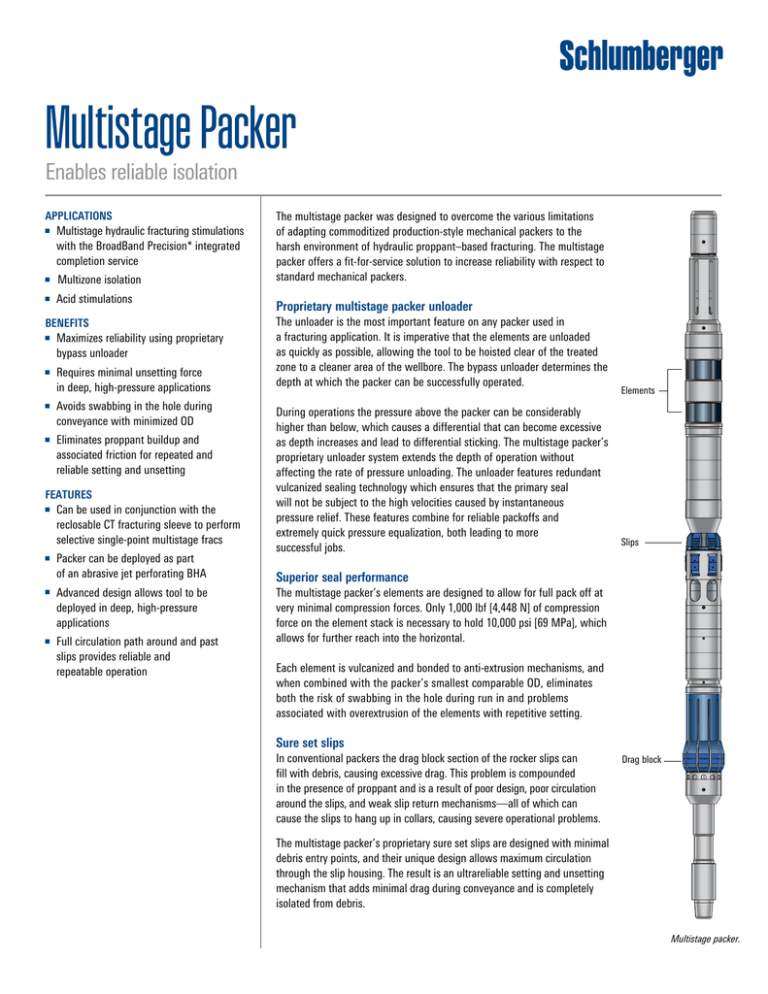 Schlumberger

Multistage Packer

Enables reliable isolation

APPLICATIONS

■ Multistage hydraulic fracturing stimulations with the BroadBand Precision* integrated completion service
■ Multizone isolation
■ Acid stimulations

BENEFITS

■ Maximizes reliability using proprietary bypass unloader
■ Requires minimal unsetting force in deep, high-pressure applications
■ Avoids swabbing in the hole during conveyance with minimized OD
■ Eliminates proppant buildup and associated friction for repeated and reliable setting and unsetting

FEATURES

■ Can be used in conjunction with the reclosable CT fracturing sleeve to perform selective single-point multistage fracs
■ Packer can be deployed as part of an abrasive jet perforating BHA
■ Advanced design allows tool to be deployed in deep, high-pressure applications
■ Full circulation path around and past slips provides reliable and repeatable operation

The multistage packer was designed to overcome the various limitations of adapting commoditized production-style mechanical packers to the harsh environment of hydraulic proppant–based fracturing. The multistage packer offers a fit-for-service solution to increase reliability with respect to standard mechanical packers.

Proprietary multistage packer unloader

The unloader is the most important feature on any packer used in a fracturing application. It is imperative that the elements are unloaded as quickly as possible, allowing the tool to be hoisted clear of the treated zone to a cleaner area of the wellbore. The bypass unloader determines the depth at which the packer can be successfully operated.

During operations the pressure above the packer can be considerably higher than below, which causes a differential that can become excessive as depth increases and lead to differential sticking. The multistage packer's proprietary unloader system extends the depth of operation without affecting the rate of pressure unloading. The unloader features redundant vulcanized sealing technology which ensures that the primary seal will not be subject to the high velocities caused by instantaneous pressure relief. These features combine for reliable packoffs and extremely quick pressure equalization, both leading to more successful jobs.

Superior seal performance

The multistage packer's elements are designed to allow for full pack off at very minimal compression forces. Only 1,000 lbf [4,448 N] of compression force on the element stack is necessary to hold 10,000 psi [69 MPa], which allows for further reach into the horizontal.

Each element is vulcanized and bonded to anti-extrusion mechanisms, and when combined with the packer's smallest comparable OD, eliminates both the risk of swabbing in the hole during run in and problems associated with overextrusion of the elements with repetitive setting.

Sure set slips

In conventional packers the drag block section of the rocker slips can fill with debris, causing excessive drag. This problem is compounded in the presence of proppant and is a result of poor design, poor circulation around the slips, and weak slip return mechanisms—all of which can cause the slips to hang up in collars, causing severe operational problems.

The multistage packer's proprietary sure set slips are designed with minimal debris entry points, and their unique design allows maximum circulation through the slip housing. The result is an ultrareliable setting and unsetting mechanism that adds minimal drag during conveyance and is completely isolated from debris.

Elements

Slips

Drag block

Multistage packer.