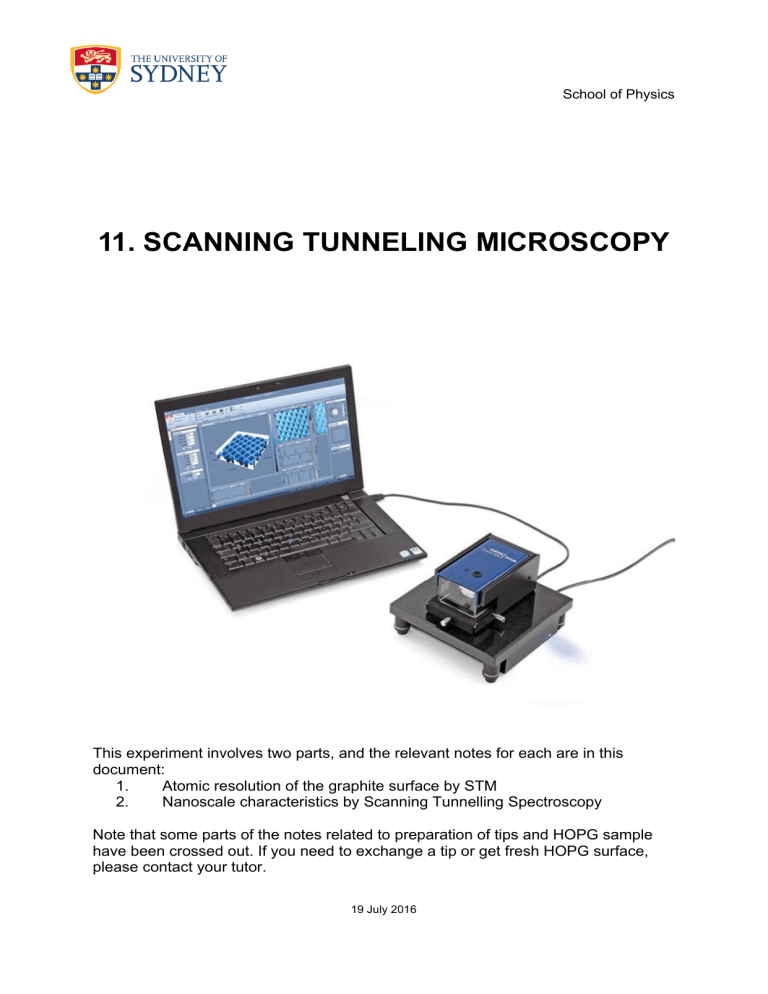 THE UNIVERSITY OF
SYDNEY

School of Physics

11. SCANNING TUNNELING MICROSCOPY

This experiment involves two parts, and the relevant notes for each are in this document:
1. Atomic resolution of the graphite surface by STM
2. Nanoscale characteristics by Scanning Tunnelling Spectroscopy

Note that some parts of the notes related to preparation of tips and HOPG sample have been crossed out. If you need to exchange a tip or get fresh HOPG surface, please contact your tutor.

19 July 2016