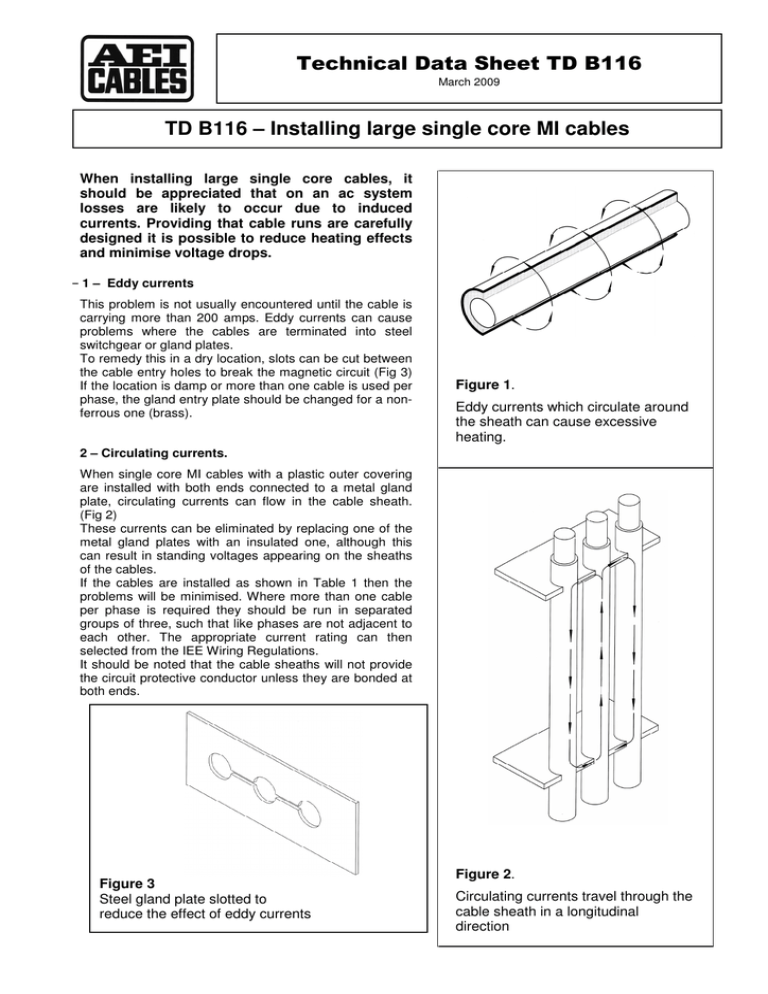 AEI CABLES

Technical Data Sheet TD B116
March 2009

TD B116 – Installing large single core MI cables

When installing large single core cables, it should be appreciated that on an ac system losses are likely to occur due to induced currents. Providing that cable runs are carefully designed it is possible to reduce heating effects and minimise voltage drops.

– 1 – Eddy currents

This problem is not usually encountered until the cable is carrying more than 200 amps. Eddy currents can cause problems where the cables are terminated into steel switchgear or gland plates.
To remedy this in a dry location, slots can be cut between the cable entry holes to break the magnetic circuit (Fig 3) If the location is damp or more than one cable is used per phase, the gland entry plate should be changed for a non-ferrous one (brass).

2 – Circulating currents.

When single core MI cables with a plastic outer covering are installed with both ends connected to a metal gland plate, circulating currents can flow in the cable sheath. (Fig 2)
These currents can be eliminated by replacing one of the metal gland plates with an insulated one, although this can result in standing voltages appearing on the sheaths of the cables.
If the cables are installed as shown in Table 1 then the problems will be minimised. Where more than one cable per phase is required they should be run in separated groups of three, such that like phases are not adjacent to each other. The appropriate current rating can then selected from the IEE Wiring Regulations.
It should be noted that the cable sheaths will not provide the circuit protective conductor unless they are bonded at both ends.

Figure 3
Steel gland plate slotted to reduce the effect of eddy currents

Figure 1.
Eddy currents which circulate around the sheath can cause excessive heating.

Figure 2.
Circulating currents travel through the cable sheath in a longitudinal direction