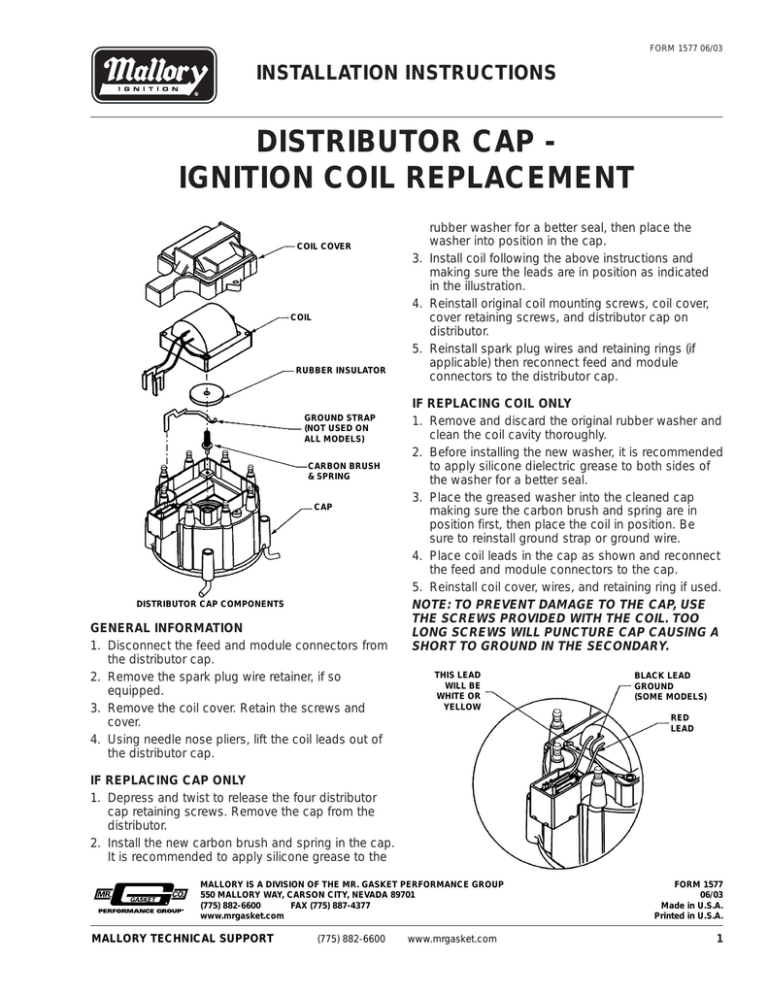 FORM 1577 06/03

Mallory IGNITION

INSTALLATION INSTRUCTIONS

DISTRIBUTOR CAP - IGNITION COIL REPLACEMENT

COIL COVER

COIL

RUBBER INSULATOR

GROUND STRAP (NOT USED ON ALL MODELS)

CARBON BRUSH & SPRING

CAP

DISTRIBUTOR CAP COMPONENTS

GENERAL INFORMATION
1. Disconnect the feed and module connectors from the distributor cap.
2. Remove the spark plug wire retainer, if so equipped.
3. Remove the coil cover. Retain the screws and cover.
4. Using needle nose pliers, lift the coil leads out of the distributor cap.

IF REPLACING CAP ONLY
1. Depress and twist to release the four distributor cap retaining screws. Remove the cap from the distributor.
2. Install the new carbon brush and spring in the cap. It is recommended to apply silicone grease to the rubber washer for a better seal, then place the washer into position in the cap.
3. Install coil following the above instructions and making sure the leads are in position as indicated in the illustration.
4. Reinstall original coil mounting screws, coil cover, cover retaining screws, and distributor cap on distributor.
5. Reinstall spark plug wires and retaining rings (if applicable) then reconnect feed and module connectors to the distributor cap.

IF REPLACING COIL ONLY
1. Remove and discard the original rubber washer and clean the coil cavity thoroughly.
2. Before installing the new washer, it is recommended to apply silicone dielectric grease to both sides of the washer for a better seal.
3. Place the greased washer into the cleaned cap making sure the carbon brush and spring are in position first, then place the coil in position. Be sure to reinstall ground strap or ground wire.
4. Place coil leads in the cap as shown and reconnect the feed and module connectors to the cap.
5. Reinstall coil cover, wires, and retaining ring if used.
NOTE: TO PREVENT DAMAGE TO THE CAP, USE THE SCREWS PROVIDED WITH THE COIL. TOO LONG SCREWS WILL PUNCTURE CAP CAUSING A SHORT TO GROUND IN THE SECONDARY.

THIS LEAD WILL BE WHITE OR YELLOW

BLACK LEAD GROUND (SOME MODELS)

RED LEAD

MR. GASKET CO PERFORMANCE GROUP

MALLORY IS A DIVISION OF THE MR. GASKET PERFORMANCE GROUP
550 MALLORY WAY, CARSON CITY, NEVADA 89701
(775) 882-6600 FAX (775) 887-4377
www.mrgasket.com

FORM 1577
06/03
Made in U.S.A.
Printed in U.S.A.

MALLORY TECHNICAL SUPPORT (775) 882-6600 www.mrgasket.com 1