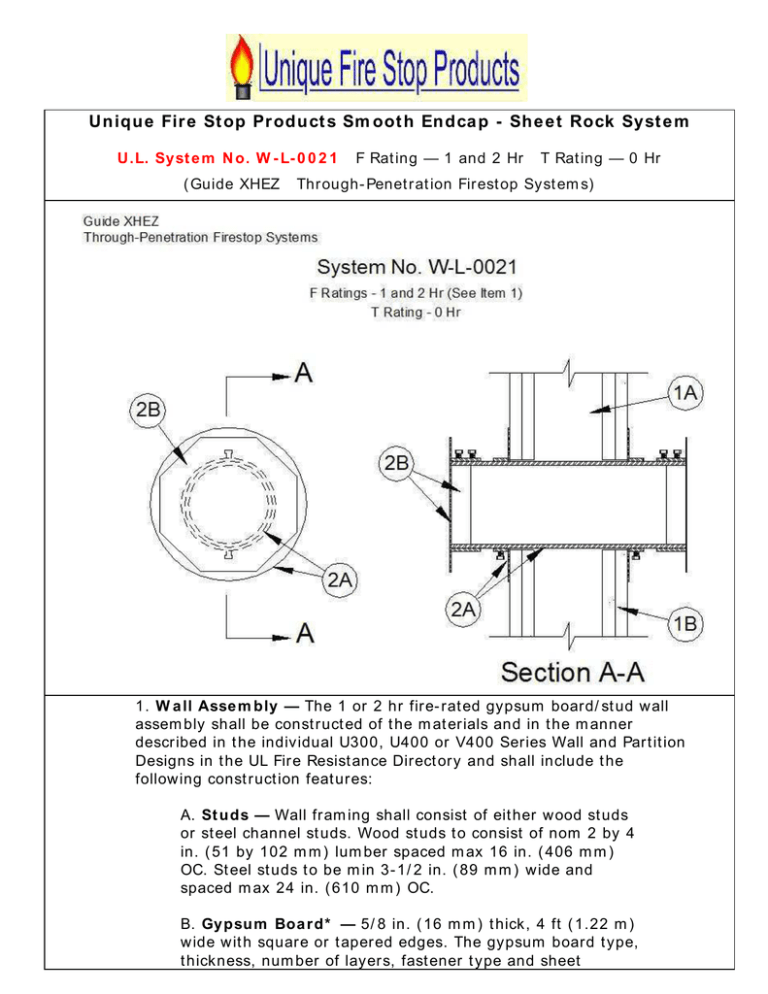 Unique Fire Stop Products

Unique Fire Stop Products Smooth Endcap - Sheet Rock System

U.L. System No. W-L-0021 F Rating — 1 and 2 Hr T Rating — 0 Hr

(Guide XHEZ Through-Penetration Firestop Systems)

Guide XHEZ
Through-Penetration Firestop Systems

System No. W-L-0021

F Ratings - 1 and 2 Hr (See Item 1)
T Rating - 0 Hr

A
2B
2A
A
1A
2B
2A
1B

Section A-A

1. Wall Assembly — The 1 or 2 hr fire-rated gypsum board/stud wall assembly shall be constructed of the materials and in the manner described in the individual U300, U400 or V400 Series Wall and Partition Designs in the UL Fire Resistance Directory and shall include the following construction features:

A. Studs — Wall framing shall consist of either wood studs or steel channel studs. Wood studs to consist of nom 2 by 4 in. (51 by 102 mm) lumber spaced max 16 in. (406 mm) OC. Steel studs to be min 3-1/2 in. (89 mm) wide and spaced max 24 in. (610 mm) OC.

B. Gypsum Board* — 5/8 in. (16 mm) thick, 4 ft (1.22 m) wide with square or tapered edges. The gypsum board type, thickness, number of layers, fastener type and sheet