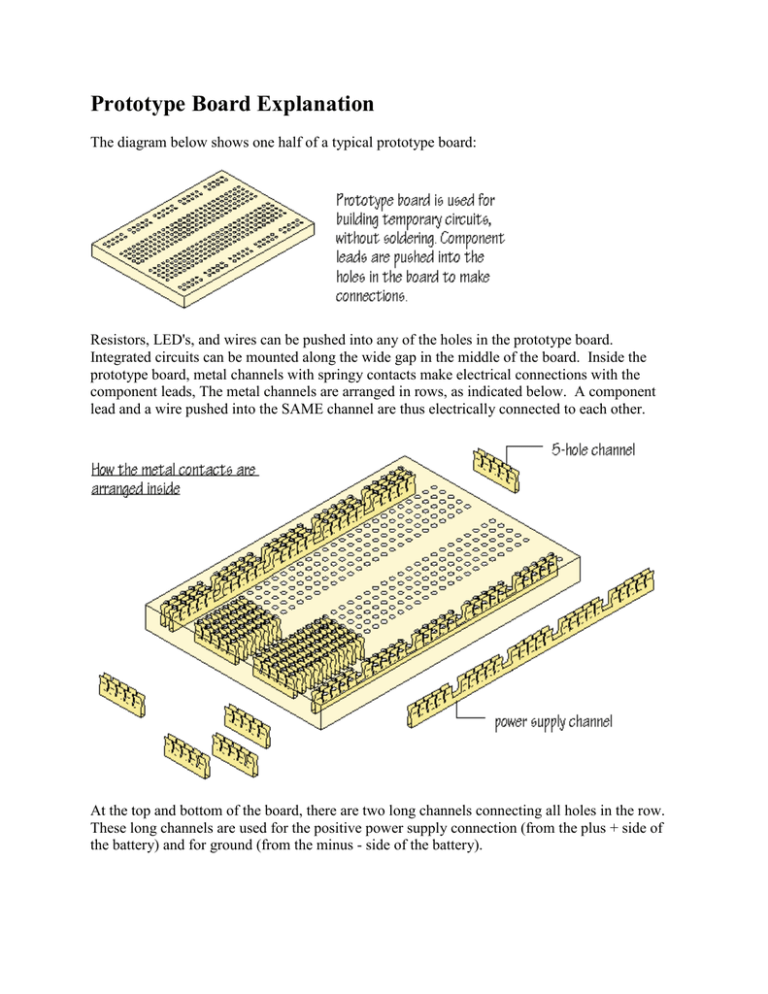 Prototype Board Explanation

The diagram below shows one half of a typical prototype board:

Prototype board is used for building temporary circuits, without soldering. Component leads are pushed into the holes in the board to make connections.

Resistors, LED's, and wires can be pushed into any of the holes in the prototype board. Integrated circuits can be mounted along the wide gap in the middle of the board. Inside the prototype board, metal channels with springy contacts make electrical connections with the component leads, The metal channels are arranged in rows, as indicated below. A component lead and a wire pushed into the SAME channel are thus electrically connected to each other.

How the metal contacts are arranged inside

5-hole channel

power supply channel

At the top and bottom of the board, there are two long channels connecting all holes in the row. These long channels are used for the positive power supply connection (from the plus + side of the battery) and for ground (from the minus - side of the battery).