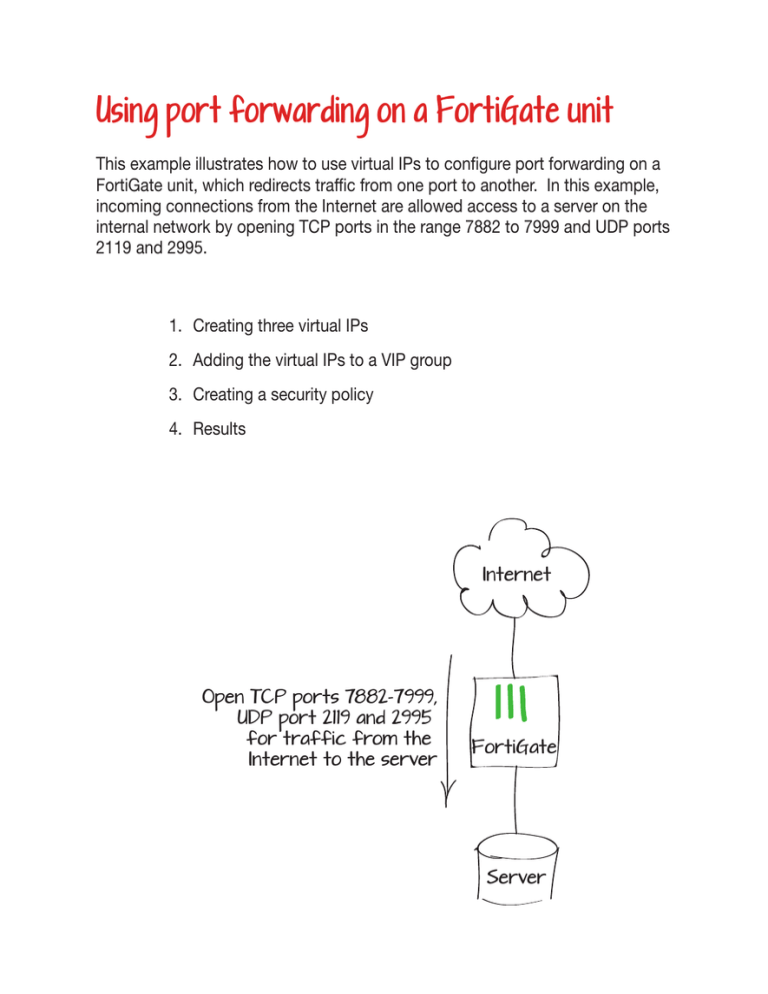 Using port forwarding on a FortiGate unit

This example illustrates how to use virtual IPs to configure port forwarding on a FortiGate unit, which redirects traffic from one port to another. In this example, incoming connections from the Internet are allowed access to a server on the internal network by opening TCP ports in the range 7882 to 7999 and UDP ports 2119 and 2995.

1. Creating three virtual IPs
2. Adding the virtual IPs to a VIP group
3. Creating a security policy
4. Results

Internet

Open TCP ports 7882-7999, UDP port 2119 and 2995 for traffic from the Internet to the server

FortiGate

Server