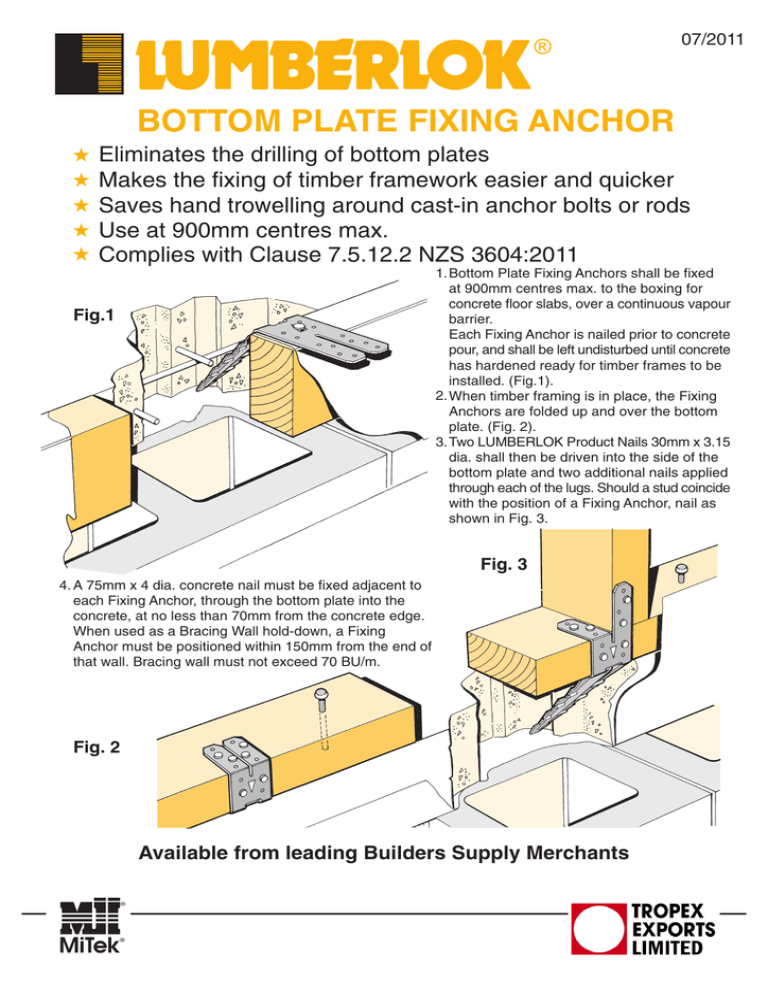 07/2011

LUMBERLOK®

BOTTOM PLATE FIXING ANCHOR

★ Eliminates the drilling of bottom plates
★ Makes the fixing of timber framework easier and quicker
★ Saves hand trowelling around cast-in anchor bolts or rods
★ Use at 900mm centres max.
★ Complies with Clause 7.5.12.2 NZS 3604:2011

Fig.1

1. Bottom Plate Fixing Anchors shall be fixed at 900mm centres max. to the boxing for concrete floor slabs, over a continuous vapour barrier.
Each Fixing Anchor is nailed prior to concrete pour, and shall be left undisturbed until concrete has hardened ready for timber frames to be installed. (Fig.1).
2. When timber framing is in place, the Fixing Anchors are folded up and over the bottom plate. (Fig. 2).
3. Two LUMBERLOK Product Nails 30mm x 3.15 dia. shall then be driven into the side of the bottom plate and two additional nails applied through each of the lugs. Should a stud coincide with the position of a Fixing Anchor, nail as shown in Fig. 3.

Fig. 3

4. A 75mm x 4 dia. concrete nail must be fixed adjacent to each Fixing Anchor, through the bottom plate into the concrete, at no less than 70mm from the concrete edge. When used as a Bracing Wall hold-down, a Fixing Anchor must be positioned within 150mm from the end of that wall. Bracing wall must not exceed 70 BU/m.

Fig. 2

Available from leading Builders Supply Merchants

MiTek®

TROPEX EXPORTS LIMITED