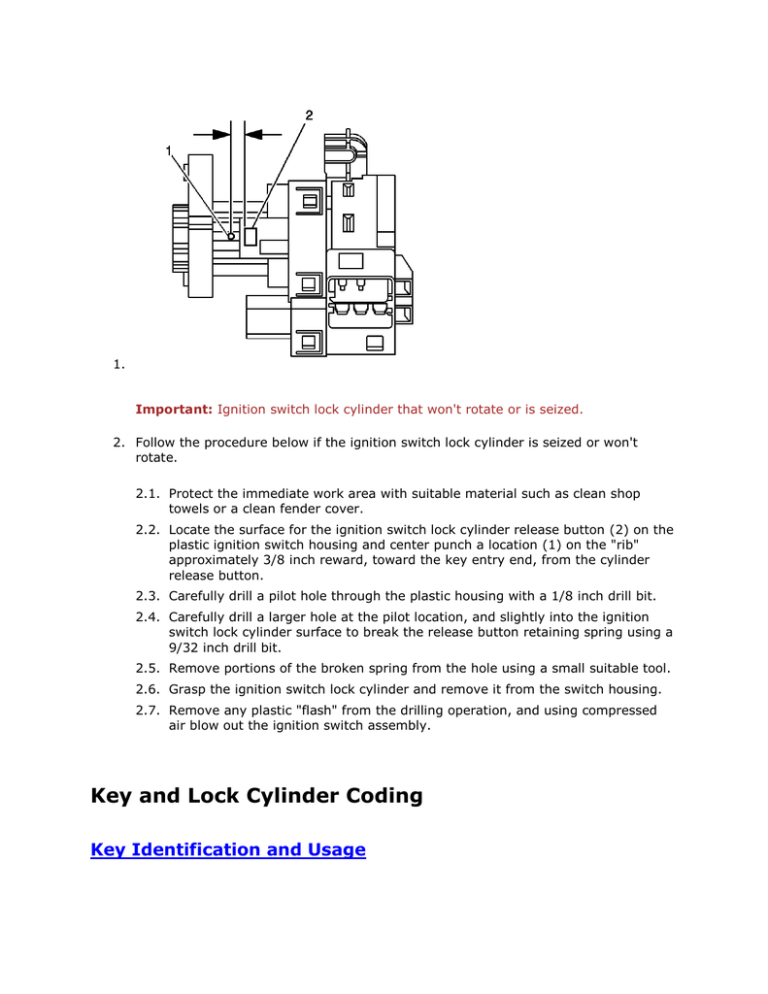 2

1

1.

Important: Ignition switch lock cylinder that won't rotate or is seized.

2. Follow the procedure below if the ignition switch lock cylinder is seized or won't rotate.

2.1. Protect the immediate work area with suitable material such as clean shop towels or a clean fender cover.

2.2. Locate the surface for the ignition switch lock cylinder release button (2) on the plastic ignition switch housing and center punch a location (1) on the "rib" approximately 3/8 inch reward, toward the key entry end, from the cylinder release button.

2.3. Carefully drill a pilot hole through the plastic housing with a 1/8 inch drill bit.

2.4. Carefully drill a larger hole at the pilot location, and slightly into the ignition switch lock cylinder surface to break the release button retaining spring using a 9/32 inch drill bit.

2.5. Remove portions of the broken spring from the hole using a small suitable tool.

2.6. Grasp the ignition switch lock cylinder and remove it from the switch housing.

2.7. Remove any plastic "flash" from the drilling operation, and using compressed air blow out the ignition switch assembly.

Key and Lock Cylinder Coding

Key Identification and Usage