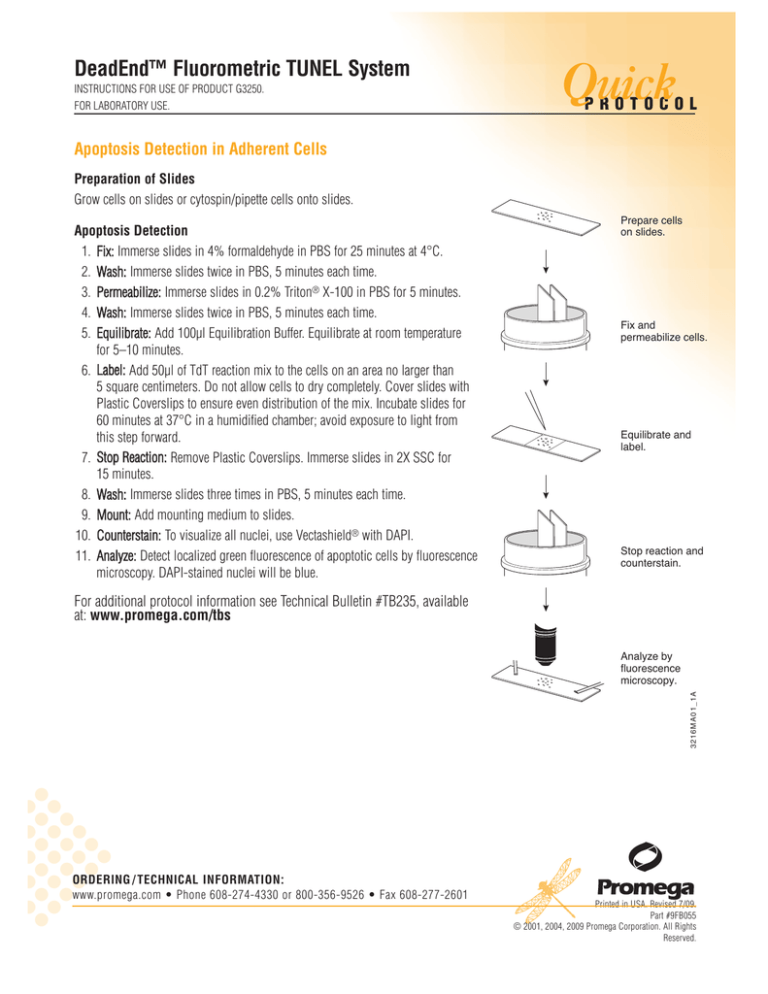 DeadEnd™ Fluorometric TUNEL System
INSTRUCTIONS FOR USE OF PRODUCT G3250.
FOR LABORATORY USE.

Quick PROTOCOL

Apoptosis Detection in Adherent Cells

Preparation of Slides
Grow cells on slides or cytospin/pipette cells onto slides.

Apoptosis Detection
1. Fix: Immerse slides in 4% formaldehyde in PBS for 25 minutes at 4°C.
2. Wash: Immerse slides twice in PBS, 5 minutes each time.
3. Permeabilize: Immerse slides in 0.2% Triton® X-100 in PBS for 5 minutes.
4. Wash: Immerse slides twice in PBS, 5 minutes each time.
5. Equilibrate: Add 100µl Equilibration Buffer. Equilibrate at room temperature for 5–10 minutes.
6. Label: Add 50µl of TdT reaction mix to the cells on an area no larger than 5 square centimeters. Do not allow cells to dry completely. Cover slides with Plastic Coverslips to ensure even distribution of the mix. Incubate slides for 60 minutes at 37°C in a humidified chamber; avoid exposure to light from this step forward.
7. Stop Reaction: Remove Plastic Coverslips. Immerse slides in 2X SSC for 15 minutes.
8. Wash: Immerse slides three times in PBS, 5 minutes each time.
9. Mount: Add mounting medium to slides.
10. Counterstain: To visualize all nuclei, use Vectashield® with DAPI.
11. Analyze: Detect localized green fluorescence of apoptotic cells by fluorescence microscopy. DAPI-stained nuclei will be blue.

For additional protocol information see Technical Bulletin #TB235, available at: www.promega.com/tbs

Prepare cells on slides.

Fix and permeabilize cells.

Equilibrate and label.

Stop reaction and counterstain.

Analyze by fluorescence microscopy.

3216MA01_1A

ORDERING/TECHNICAL INFORMATION:
www.promega.com • Phone 608-274-4330 or 800-356-9526 • Fax 608-277-2601

Promega

Printed in USA. Revised 7/09.
Part #9FB055
© 2001, 2004, 2009 Promega Corporation. All Rights Reserved.