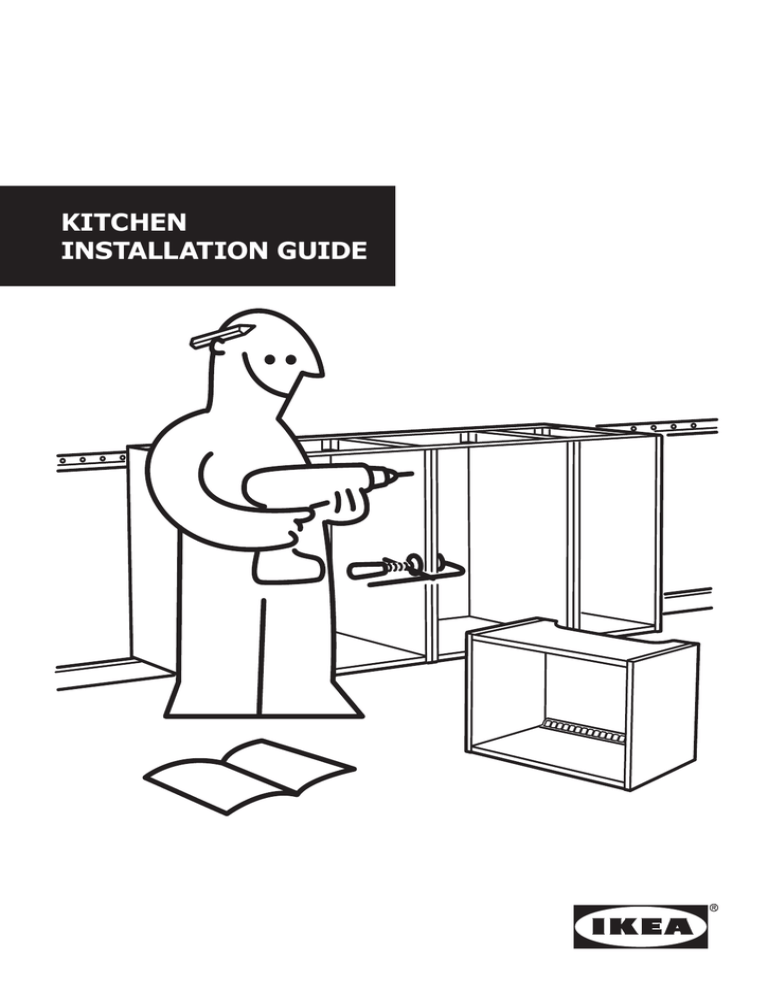 KITCHEN
INSTALLATION GUIDE

IKEA®