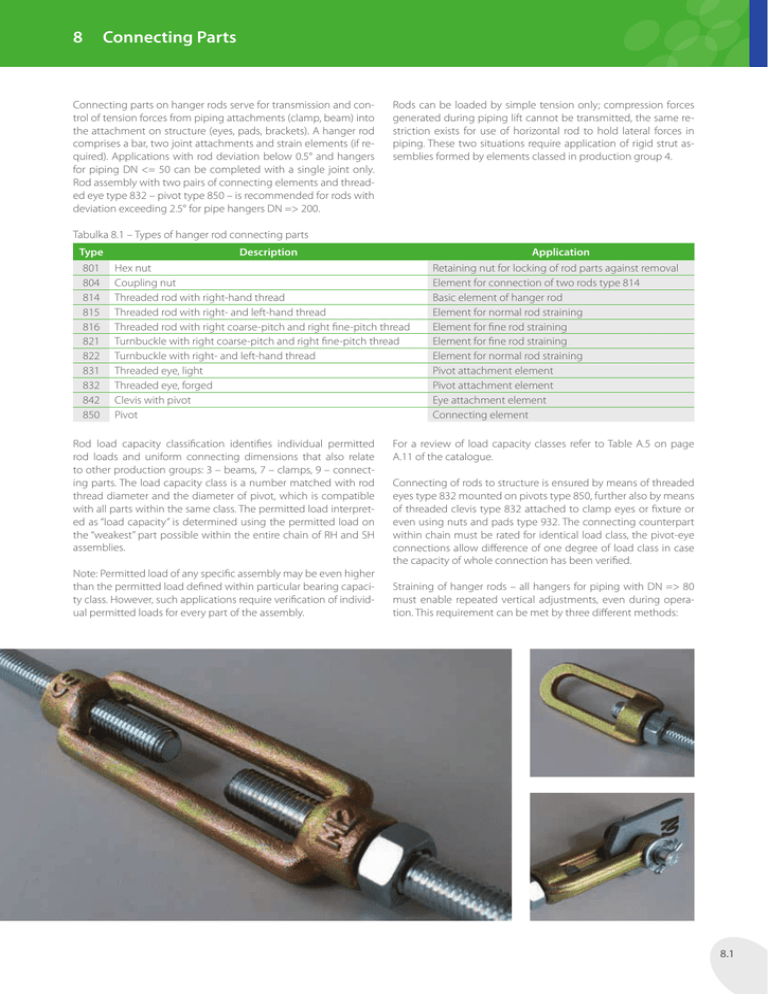 8 Connecting Parts

Connecting parts on hanger rods serve for transmission and control of tension forces from piping attachments (clamp, beam) into the attachment on structure (eyes, pads, brackets). A hanger rod comprises a bar, two joint attachments and strain elements (if required). Applications with rod deviation below 0.5° and hangers for piping DN <= 50 can be completed with a single joint only. Rod assembly with two pairs of connecting elements and threaded eye type 832 – pivot type 850 – is recommended for rods with deviation exceeding 2.5° for pipe hangers DN => 200.

Rods can be loaded by simple tension only; compression forces generated during piping lift cannot be transmitted, the same restriction exists for use of horizontal rod to hold lateral forces in piping. These two situations require application of rigid strut assemblies formed by elements classed in production group 4.

Tabulka 8.1 – Types of hanger rod connecting parts

| Type | Description | Application |
|---|---|---|
| 801 | Hex nut | Retaining nut for locking of rod parts against removal |
| 804 | Coupling nut | Element for connection of two rods type 814 |
| 814 | Threaded rod with right-hand thread | Basic element of hanger rod |
| 815 | Threaded rod with right- and left-hand thread | Element for normal rod straining |
| 816 | Threaded rod with right coarse-pitch and right fine-pitch thread | Element for fine rod straining |
| 821 | Turnbuckle with right coarse-pitch and right fine-pitch thread | Element for fine rod straining |
| 822 | Turnbuckle with right- and left-hand thread | Element for normal rod straining |
| 831 | Threaded eye, light | Pivot attachment element |
| 832 | Threaded eye, forged | Pivot attachment element |
| 842 | Clevis with pivot | Eye attachment element |
| 850 | Pivot | Connecting element |

Rod load capacity classification identifies individual permitted rod loads and uniform connecting dimensions that also relate to other production groups: 3 – beams, 7 – clamps, 9 – connecting parts. The load capacity class is a number matched with rod thread diameter and the diameter of pivot, which is compatible with all parts within the same class. The permitted load interpreted as "load capacity" is determined using the permitted load on the "weakest" part possible within the entire chain of RH and SH assemblies.

Note: Permitted load of any specific assembly may be even higher than the permitted load defined within particular bearing capacity class. However, such applications require verification of individual permitted loads for every part of the assembly.

For a review of load capacity classes refer to Table A.5 on page A.11 of the catalogue.

Connecting of rods to structure is ensured by means of threaded eyes type 832 mounted on pivots type 850, further also by means of threaded clevis type 832 attached to clamp eyes or fixture or even using nuts and pads type 932. The connecting counterpart within chain must be rated for identical load class, the pivot-eye connections allow difference of one degree of load class in case the capacity of whole connection has been verified.

Straining of hanger rods – all hangers for piping with DN => 80 must enable repeated vertical adjustments, even during operation. This requirement can be met by three different methods:

M12

8.1