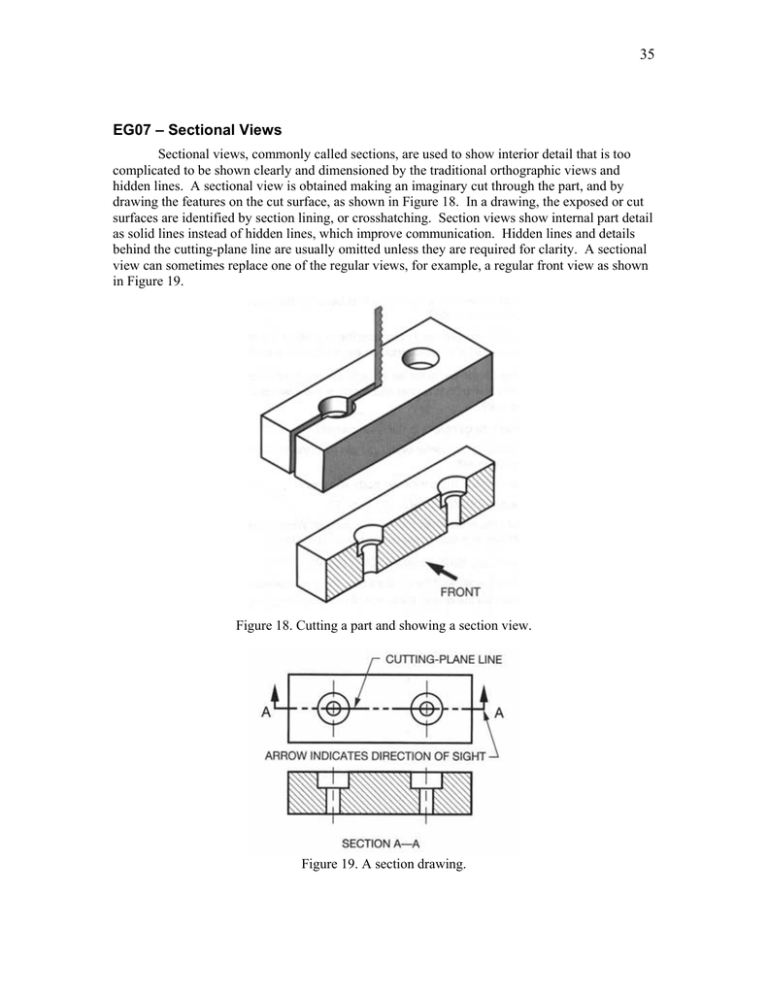 35

EG07 – Sectional Views

Sectional views, commonly called sections, are used to show interior detail that is too complicated to be shown clearly and dimensioned by the traditional orthographic views and hidden lines. A sectional view is obtained making an imaginary cut through the part, and by drawing the features on the cut surface, as shown in Figure 18. In a drawing, the exposed or cut surfaces are identified by section lining, or crosshatching. Section views show internal part detail as solid lines instead of hidden lines, which improve communication. Hidden lines and details behind the cutting-plane line are usually omitted unless they are required for clarity. A sectional view can sometimes replace one of the regular views, for example, a regular front view as shown in Figure 19.

FRONT

Figure 18. Cutting a part and showing a section view.

CUTTING-PLANE LINE

A

A

ARROW INDICATES DIRECTION OF SIGHT

SECTION A—A

Figure 19. A section drawing.