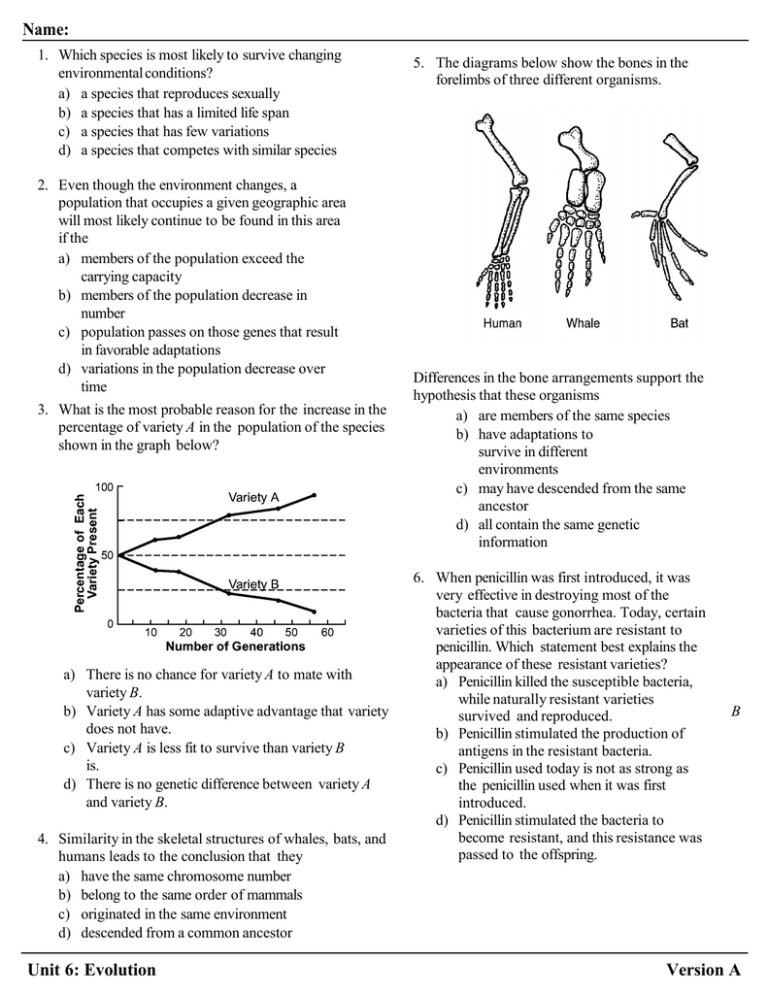 Name:

1. Which species is most likely to survive changing environmental conditions?
a) a species that reproduces sexually
b) a species that has a limited life span
c) a species that has few variations
d) a species that competes with similar species

2. Even though the environment changes, a population that occupies a given geographic area will most likely continue to be found in this area if the
a) members of the population exceed the carrying capacity
b) members of the population decrease in number
c) population passes on those genes that result in favorable adaptations
d) variations in the population decrease over time

3. What is the most probable reason for the increase in the percentage of variety $A$ in the population of the species shown in the graph below?

Percentage of Each Variety Present
100
50
0
Variety A
Variety B
10 20 30 40 50 60
Number of Generations

a) There is no chance for variety $A$ to mate with variety $B$.
b) Variety $A$ has some adaptive advantage that variety does not have.
c) Variety $A$ is less fit to survive than variety $B$ is.
d) There is no genetic difference between variety $A$ and variety $B$.

4. Similarity in the skeletal structures of whales, bats, and humans leads to the conclusion that they
a) have the same chromosome number
b) belong to the same order of mammals
c) originated in the same environment
d) descended from a common ancestor

5. The diagrams below show the bones in the forelimbs of three different organisms.

Human Whale Bat

Differences in the bone arrangements support the hypothesis that these organisms
a) are members of the same species
b) have adaptations to survive in different environments
c) may have descended from the same ancestor
d) all contain the same genetic information

6. When penicillin was first introduced, it was very effective in destroying most of the bacteria that cause gonorrhea. Today, certain varieties of this bacterium are resistant to penicillin. Which statement best explains the appearance of these resistant varieties?
a) Penicillin killed the susceptible bacteria, while naturally resistant varieties survived and reproduced.
b) Penicillin stimulated the production of antigens in the resistant bacteria.
c) Penicillin used today is not as strong as the penicillin used when it was first introduced.
d) Penicillin stimulated the bacteria to become resistant, and this resistance was passed to the offspring.

$B$

Unit 6: Evolution
Version A