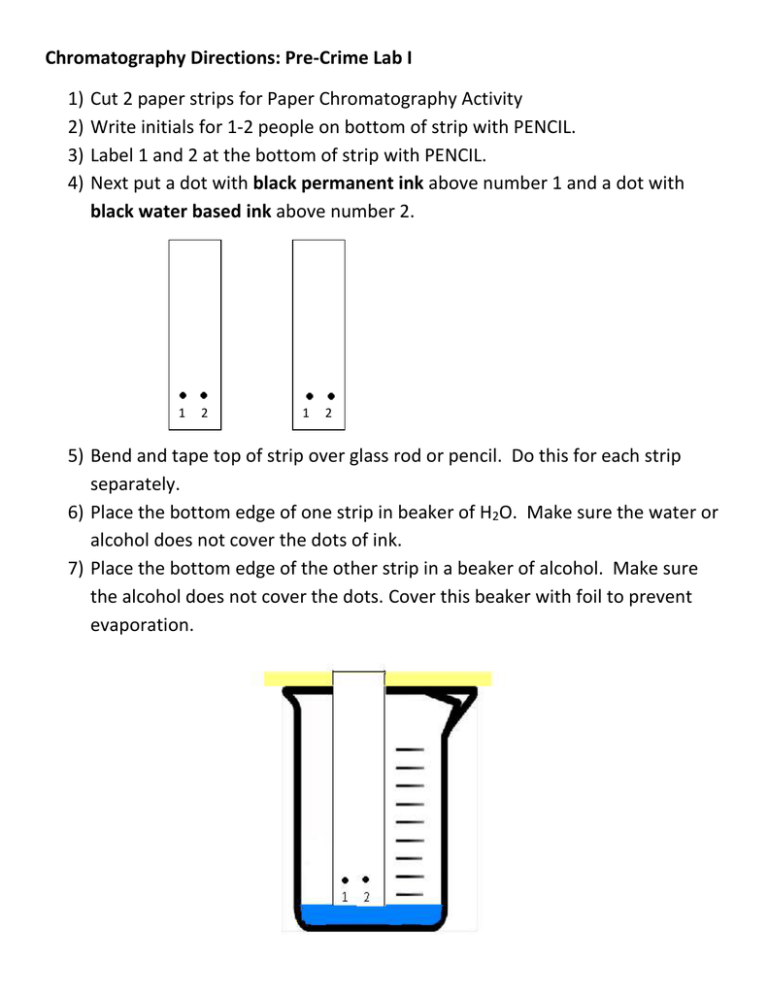 Chromatography Directions: Pre-Crime Lab I

1) Cut 2 paper strips for Paper Chromatography Activity
2) Write initials for 1-2 people on bottom of strip with PENCIL.
3) Label 1 and 2 at the bottom of strip with PENCIL.
4) Next put a dot with black permanent ink above number 1 and a dot with black water based ink above number 2.

1 2

1 2

5) Bend and tape top of strip over glass rod or pencil. Do this for each strip separately.
6) Place the bottom edge of one strip in beaker of $H_2O$. Make sure the water or alcohol does not cover the dots of ink.
7) Place the bottom edge of the other strip in a beaker of alcohol. Make sure the alcohol does not cover the dots. Cover this beaker with foil to prevent evaporation.

1 2