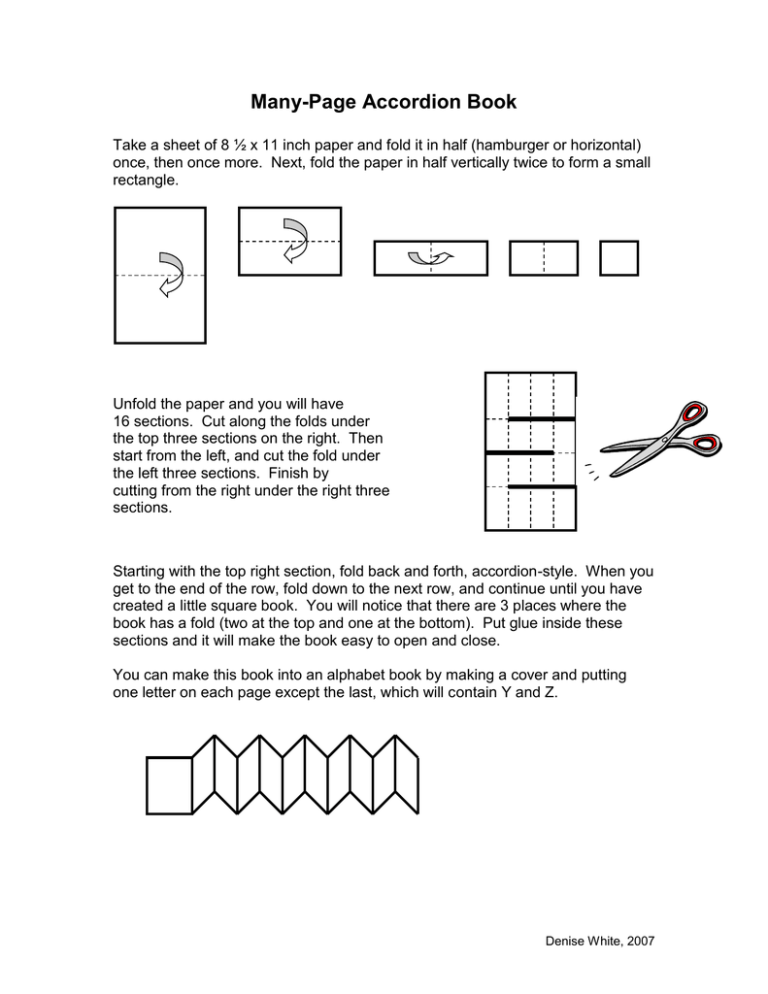 Many-Page Accordion Book

Take a sheet of 8 ½ x 11 inch paper and fold it in half (hamburger or horizontal) once, then once more. Next, fold the paper in half vertically twice to form a small rectangle.

Unfold the paper and you will have 16 sections. Cut along the folds under the top three sections on the right. Then start from the left, and cut the fold under the left three sections. Finish by cutting from the right under the right three sections.

Starting with the top right section, fold back and forth, accordion-style. When you get to the end of the row, fold down to the next row, and continue until you have created a little square book. You will notice that there are 3 places where the book has a fold (two at the top and one at the bottom). Put glue inside these sections and it will make the book easy to open and close.

You can make this book into an alphabet book by making a cover and putting one letter on each page except the last, which will contain Y and Z.

Denise White, 2007