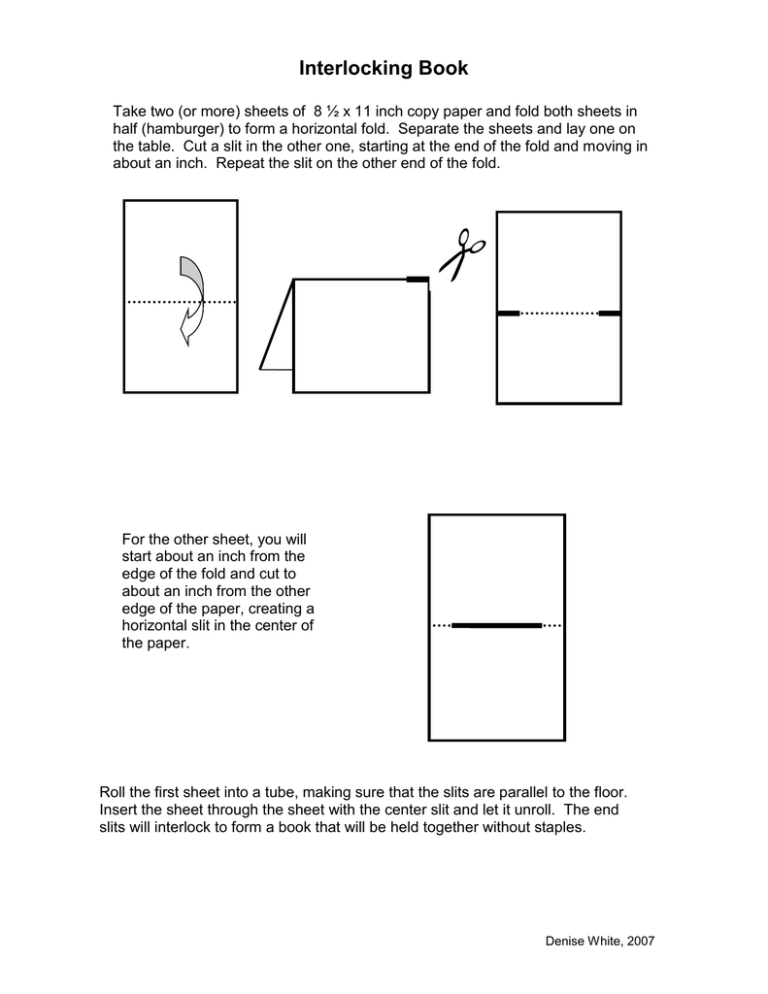 Interlocking Book

Take two (or more) sheets of 8 ½ x 11 inch copy paper and fold both sheets in half (hamburger) to form a horizontal fold. Separate the sheets and lay one on the table. Cut a slit in the other one, starting at the end of the fold and moving in about an inch. Repeat the slit on the other end of the fold.

For the other sheet, you will start about an inch from the edge of the fold and cut to about an inch from the other edge of the paper, creating a horizontal slit in the center of the paper.

Roll the first sheet into a tube, making sure that the slits are parallel to the floor. Insert the sheet through the sheet with the center slit and let it unroll. The end slits will interlock to form a book that will be held together without staples.

Denise White, 2007