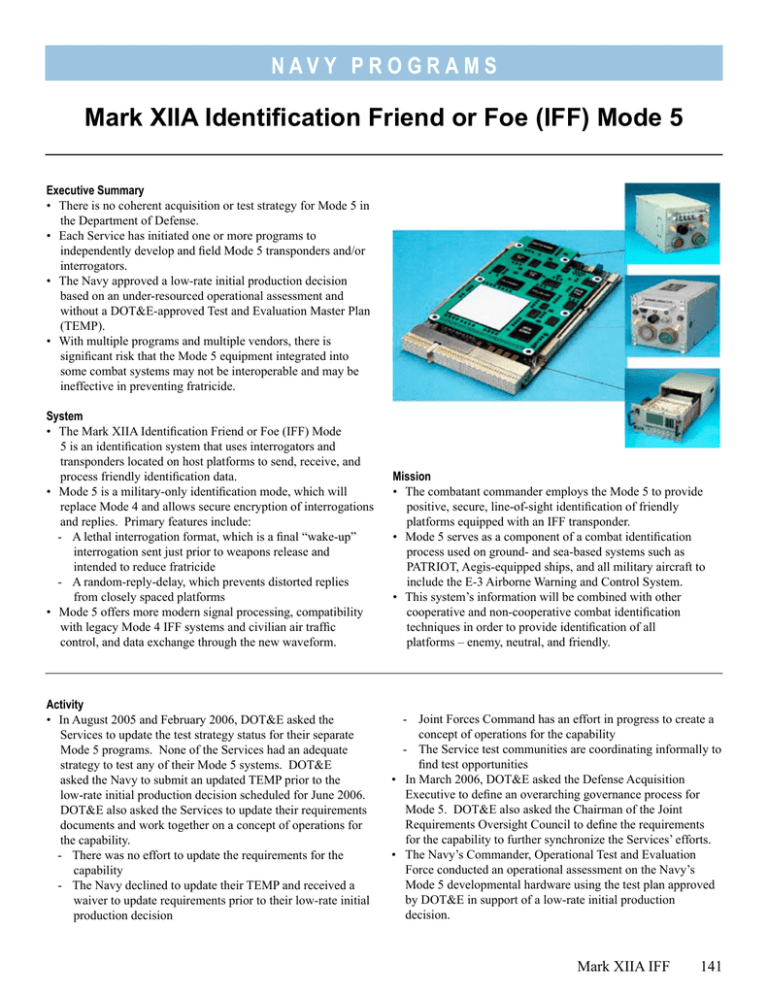 NAVY PROGRAMS

Mark XIIA Identification Friend or Foe (IFF) Mode 5

Executive Summary
• There is no coherent acquisition or test strategy for Mode 5 in the Department of Defense.
• Each Service has initiated one or more programs to independently develop and field Mode 5 transponders and/or interrogators.
• The Navy approved a low-rate initial production decision based on an under-resourced operational assessment and without a DOT&E-approved Test and Evaluation Master Plan (TEMP).
• With multiple programs and multiple vendors, there is significant risk that the Mode 5 equipment integrated into some combat systems may not be interoperable and may be ineffective in preventing fratricide.

System
• The Mark XIIA Identification Friend or Foe (IFF) Mode 5 is an identification system that uses interrogators and transponders located on host platforms to send, receive, and process friendly identification data.
• Mode 5 is a military-only identification mode, which will replace Mode 4 and allows secure encryption of interrogations and replies. Primary features include:
- A lethal interrogation format, which is a final “wake-up” interrogation sent just prior to weapons release and intended to reduce fratricide
- A random-reply-delay, which prevents distorted replies from closely spaced platforms
• Mode 5 offers more modern signal processing, compatibility with legacy Mode 4 IFF systems and civilian air traffic control, and data exchange through the new waveform.

Mission
• The combatant commander employs the Mode 5 to provide positive, secure, line-of-sight identification of friendly platforms equipped with an IFF transponder.
• Mode 5 serves as a component of a combat identification process used on ground- and sea-based systems such as PATRIOT, Aegis-equipped ships, and all military aircraft to include the E-3 Airborne Warning and Control System.
• This system’s information will be combined with other cooperative and non-cooperative combat identification techniques in order to provide identification of all platforms – enemy, neutral, and friendly.

Activity
• In August 2005 and February 2006, DOT&E asked the Services to update the test strategy status for their separate Mode 5 programs. None of the Services had an adequate strategy to test any of their Mode 5 systems. DOT&E asked the Navy to submit an updated TEMP prior to the low-rate initial production decision scheduled for June 2006. DOT&E also asked the Services to update their requirements documents and work together on a concept of operations for the capability.
- There was no effort to update the requirements for the capability
- The Navy declined to update their TEMP and received a waiver to update requirements prior to their low-rate initial production decision
- Joint Forces Command has an effort in progress to create a concept of operations for the capability
- The Service test communities are coordinating informally to find test opportunities
• In March 2006, DOT&E asked the Defense Acquisition Executive to define an overarching governance process for Mode 5. DOT&E also asked the Chairman of the Joint Requirements Oversight Council to define the requirements for the capability to further synchronize the Services’ efforts.
• The Navy’s Commander, Operational Test and Evaluation Force conducted an operational assessment on the Navy’s Mode 5 developmental hardware using the test plan approved by DOT&E in support of a low-rate initial production decision.

Mark XIIA IFF 141