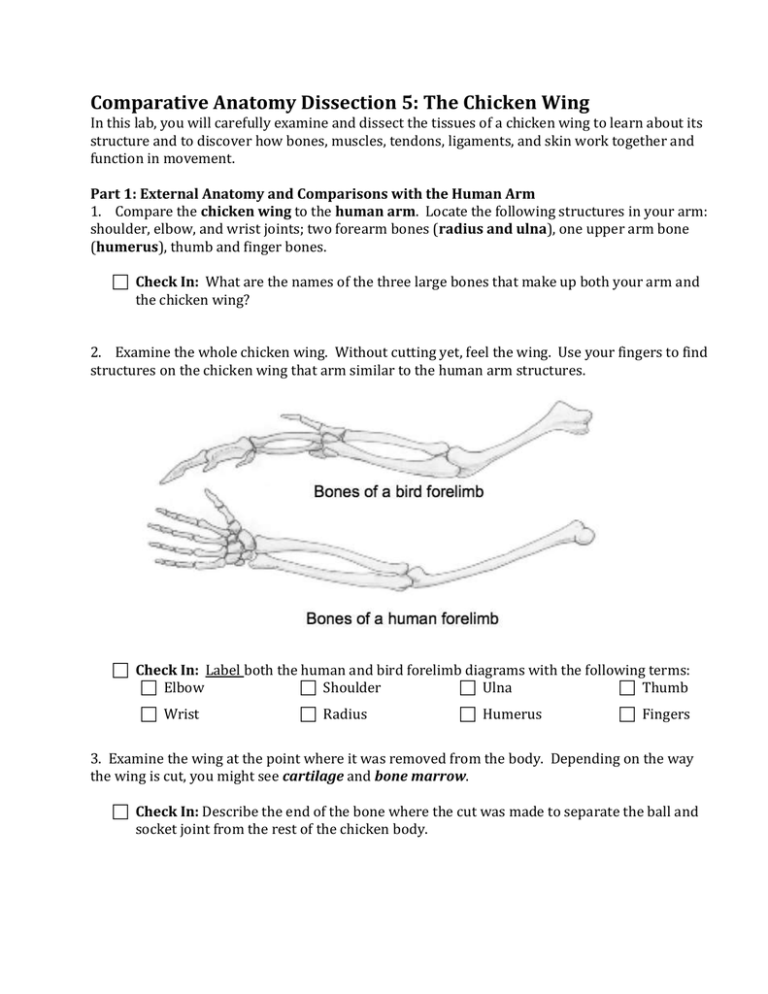 Comparative Anatomy Dissection 5: The Chicken Wing

In this lab, you will carefully examine and dissect the tissues of a chicken wing to learn about its structure and to discover how bones, muscles, tendons, ligaments, and skin work together and function in movement.

Part 1: External Anatomy and Comparisons with the Human Arm

1. Compare the chicken wing to the human arm. Locate the following structures in your arm: shoulder, elbow, and wrist joints; two forearm bones (radius and ulna), one upper arm bone (humerus), thumb and finger bones.

☐ Check In: What are the names of the three large bones that make up both your arm and the chicken wing?

2. Examine the whole chicken wing. Without cutting yet, feel the wing. Use your fingers to find structures on the chicken wing that arm similar to the human arm structures.

Bones of a bird forelimb

Bones of a human forelimb

☐ Check In: Label both the human and bird forelimb diagrams with the following terms:

☐ Elbow ☐ Shoulder ☐ Ulna ☐ Thumb

☐ Wrist ☐ Radius ☐ Humerus ☐ Fingers

3. Examine the wing at the point where it was removed from the body. Depending on the way the wing is cut, you might see cartilage and bone marrow.

☐ Check In: Describe the end of the bone where the cut was made to separate the ball and socket joint from the rest of the chicken body.