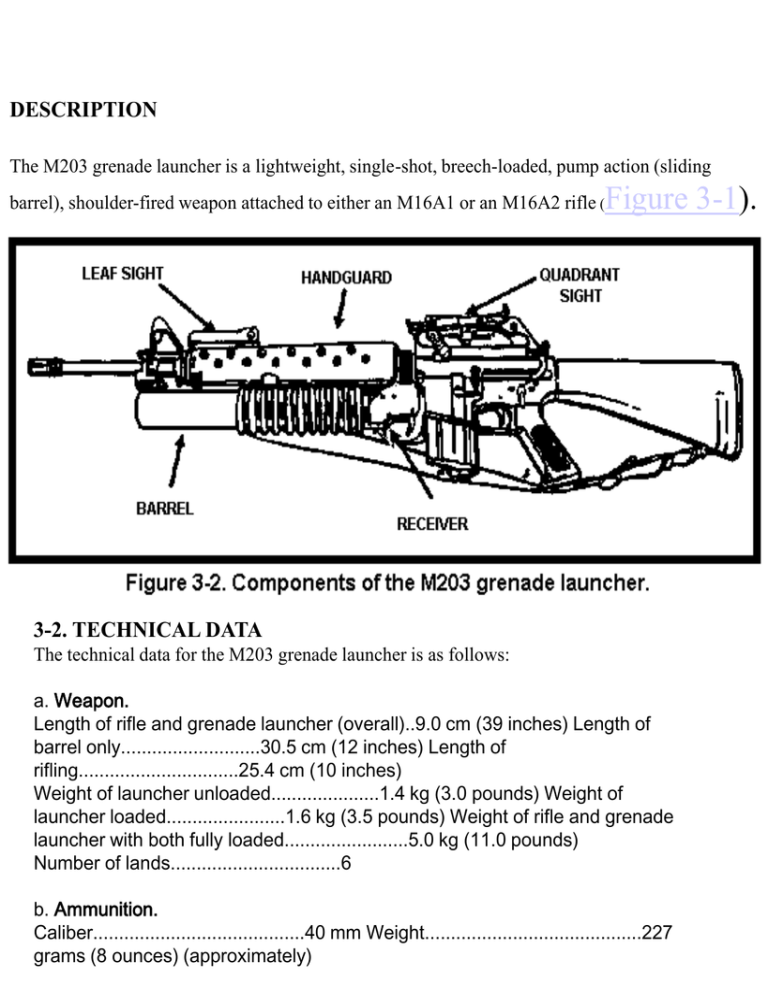 DESCRIPTION

The M203 grenade launcher is a lightweight, single-shot, breech-loaded, pump action (sliding barrel), shoulder-fired weapon attached to either an M16A1 or an M16A2 rifle (Figure 3-1).

LEAF SIGHT
HANDGUARD
QUADRANT SIGHT
BARREL
RECEIVER

Figure 3-2. Components of the M203 grenade launcher.

3-2. TECHNICAL DATA
The technical data for the M203 grenade launcher is as follows:

a. Weapon.
Length of rifle and grenade launcher (overall)..9.0 cm (39 inches) Length of barrel only...........................30.5 cm (12 inches) Length of rifling...............................25.4 cm (10 inches)
Weight of launcher unloaded.....................1.4 kg (3.0 pounds) Weight of launcher loaded.......................1.6 kg (3.5 pounds) Weight of rifle and grenade launcher with both fully loaded........................5.0 kg (11.0 pounds)
Number of lands................................6

b. Ammunition.
Caliber.........................................40 mm Weight..........................................227 grams (8 ounces) (approximately)