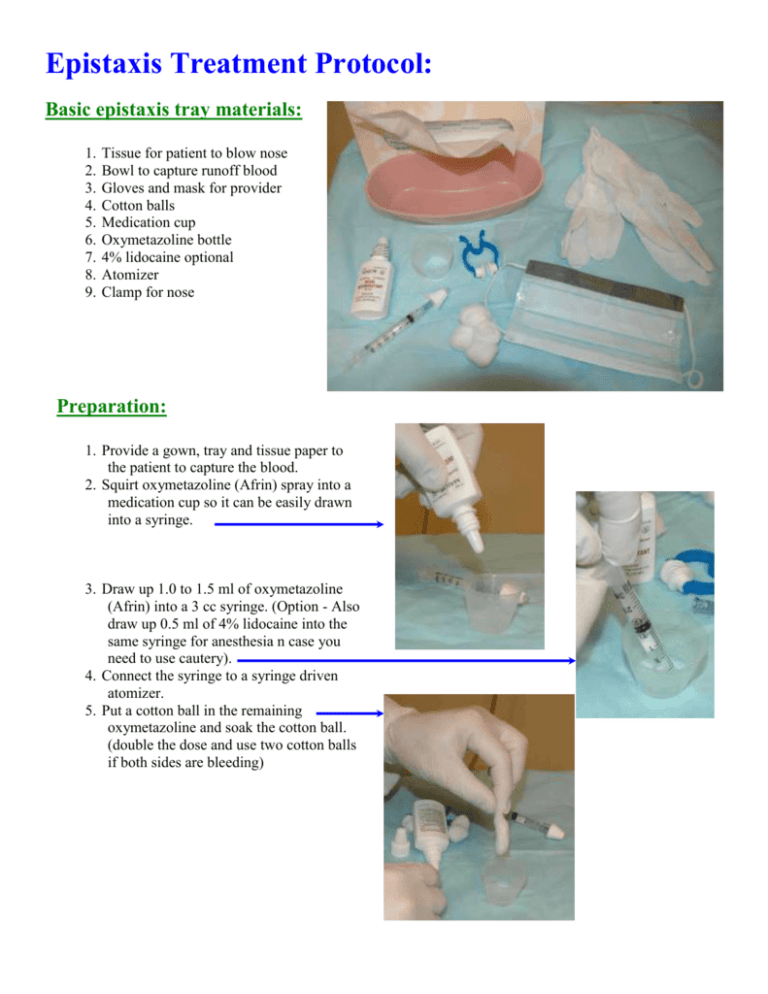 Epistaxis Treatment Protocol:

Basic epistaxis tray materials:

1. Tissue for patient to blow nose
2. Bowl to capture runoff blood
3. Gloves and mask for provider
4. Cotton balls
5. Medication cup
6. Oxymetazoline bottle
7. 4% lidocaine optional
8. Atomizer
9. Clamp for nose

Preparation:

1. Provide a gown, tray and tissue paper to the patient to capture the blood.
2. Squirt oxymetazoline (Afrin) spray into a medication cup so it can be easily drawn into a syringe.

3. Draw up 1.0 to 1.5 ml of oxymetazoline (Afrin) into a 3 cc syringe. (Option - Also draw up 0.5 ml of 4% lidocaine into the same syringe for anesthesia n case you need to use cautery).
4. Connect the syringe to a syringe driven atomizer.
5. Put a cotton ball in the remaining oxymetazoline and soak the cotton ball. (double the dose and use two cotton balls if both sides are bleeding)